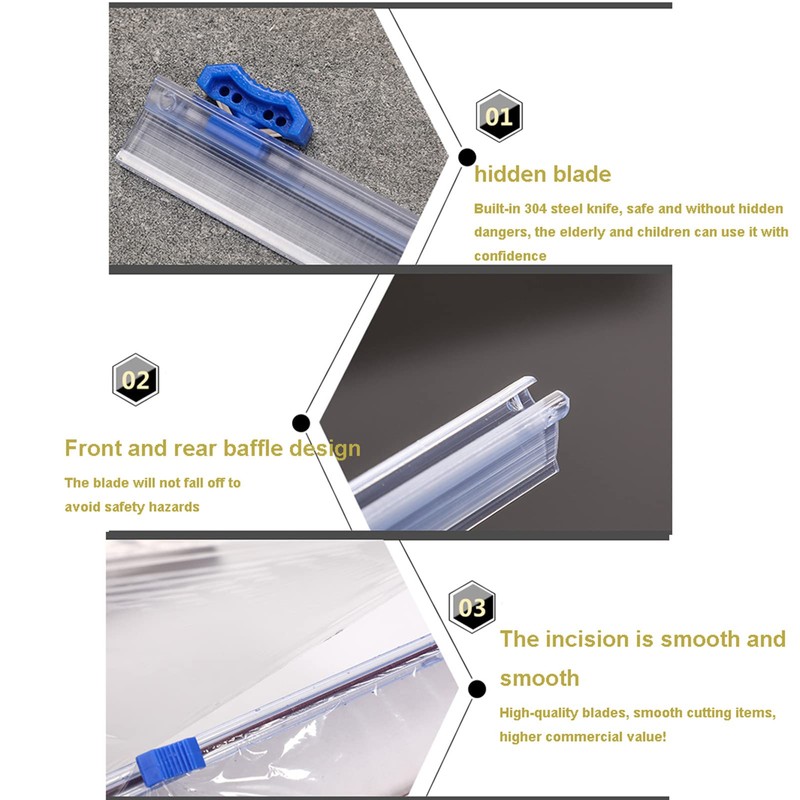 01

hidden blade

Built-in 304 steel knife, safe and without hidden dangers, the elderly and children can use it with confidence

02

Front and rear baffle design

The blade will not fall off to avoid safety hazards

03

The incision is smooth and smooth

High-quality blades, smooth cutting items, higher commercial value!