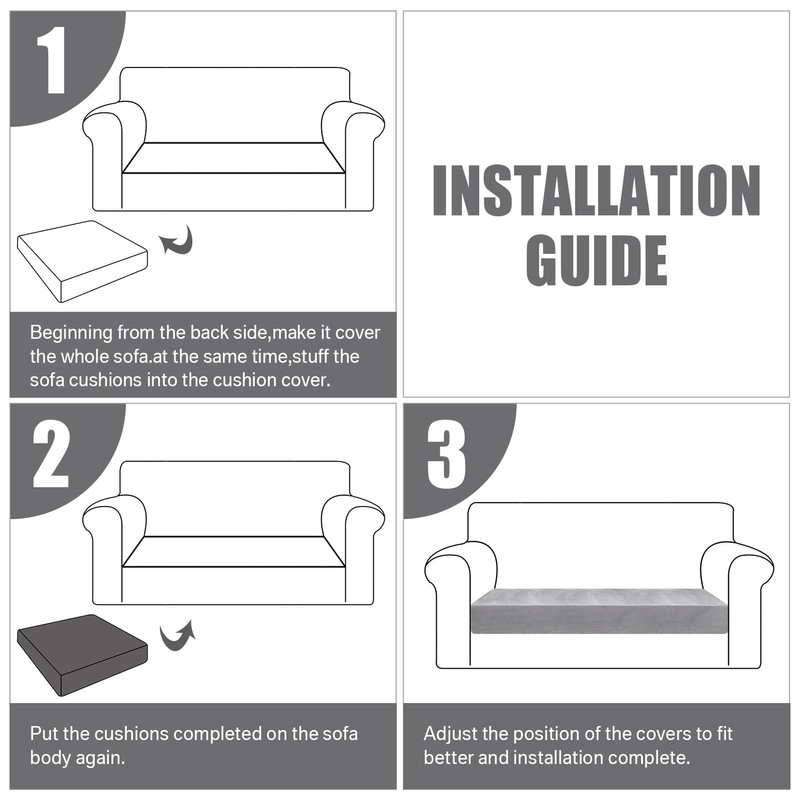 1

Beginning from the back side,make it cover the whole sofa.at the same time,stuff the sofa cushions into the cushion cover.

INSTALLATION GUIDE

2

Put the cushions completed on the sofa body again.

3

Adjust the position of the covers to fit better and installation complete.