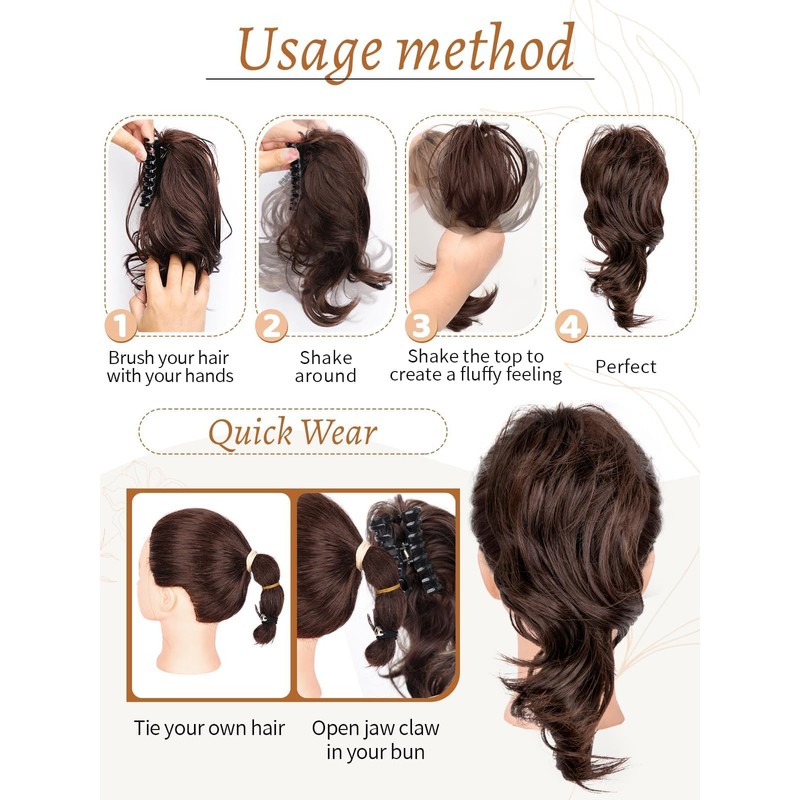 Usage method

1
Brush your hair with your hands

2
Shake around

3
Shake the top to create a fluffy feeling

4
Perfect

Quick Wear

Tie your own hair

Open jaw claw in your bun