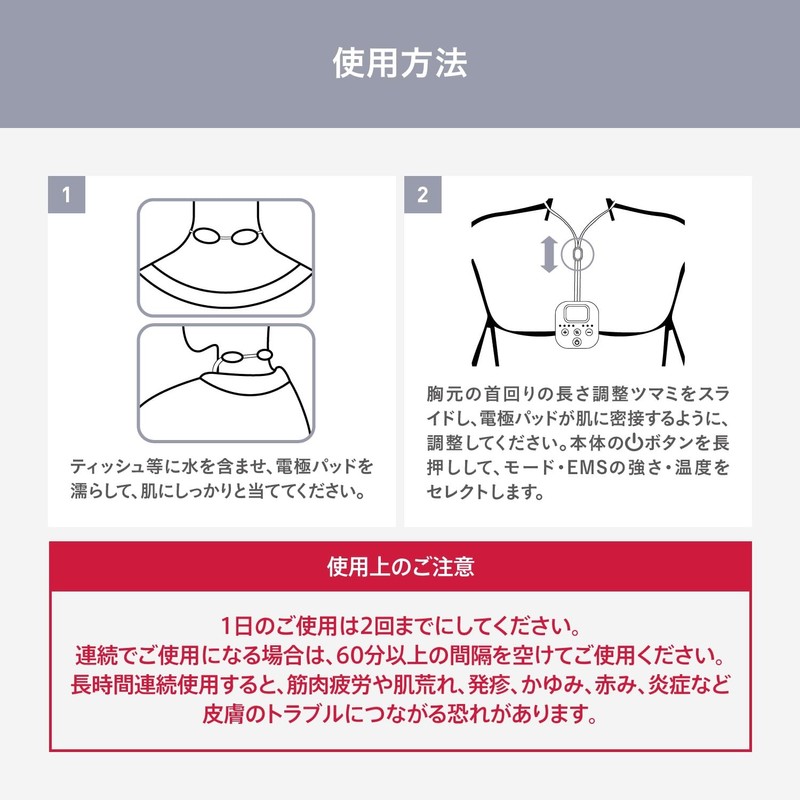 使用方法

1

ティッシュ等に水を含ませ、電極パッドを濡らして、肌にしっかりと当ててください。

2

胸元の首回りの長さ調整ツマミをスライドし、電極パッドが肌に密接するように、調整してください。本体の⏻ボタンを長押しして、モード・EMSの強さ・温度をセレクトします。

使用上のご注意

1日のご使用は2回までにしてください。
連続でご使用になる場合は、60分以上の間隔を空けてご使用ください。
長時間連続使用すると、筋肉疲労や肌荒れ、発疹、かゆみ、赤み、炎症など皮膚のトラブルにつながる恐れがあります。