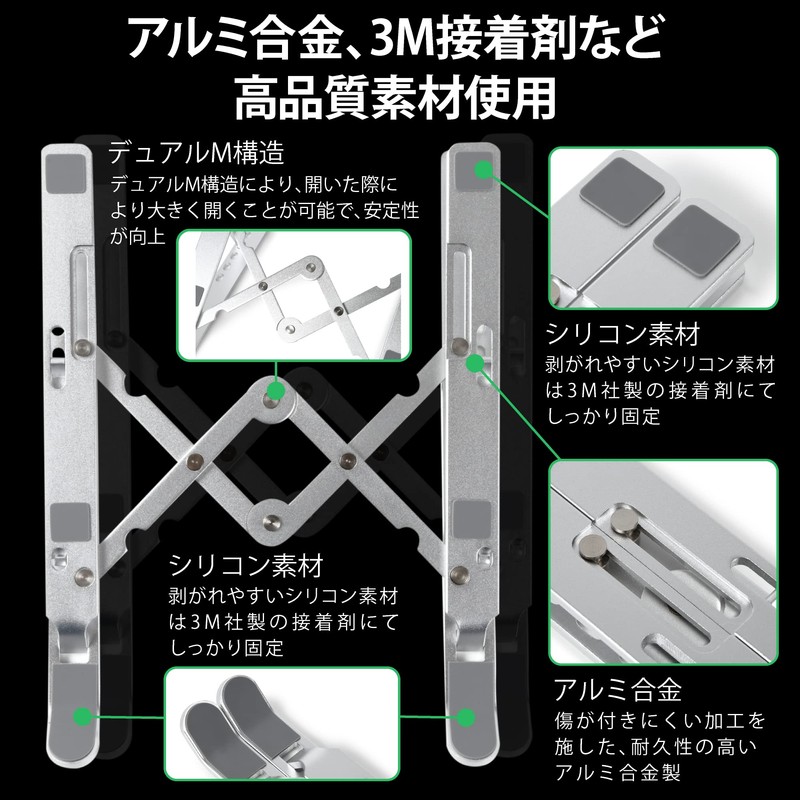 アルミ合金、3M接着剤など
高品質素材使用

デュアルM構造
デュアルM構造により、開いた際により大きく開くことが可能で、安定性が向上

シリコン素材
剥がれやすいシリコン素材は3M社製の接着剤にてしっかり固定

シリコン素材
剥がれやすいシリコン素材は3M社製の接着剤にてしっかり固定

アルミ合金
傷が付きにくい加工を施した、耐久性の高いアルミ合金製