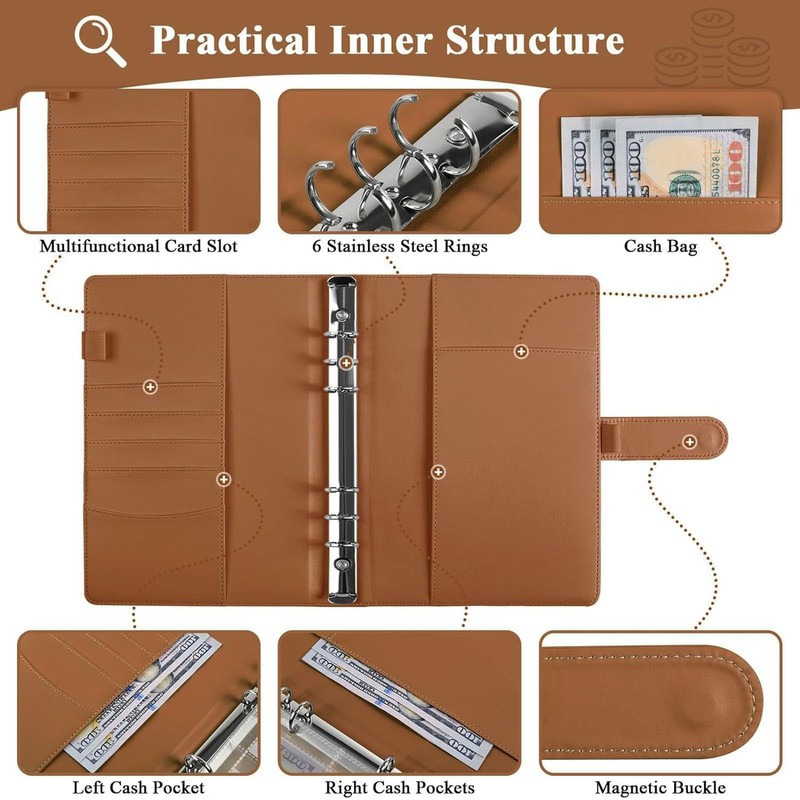 Practical Inner Structure

Multifunctional Card Slot

6 Stainless Steel Rings

Cash Bag

Left Cash Pocket

Right Cash Pockets

Magnetic Buckle