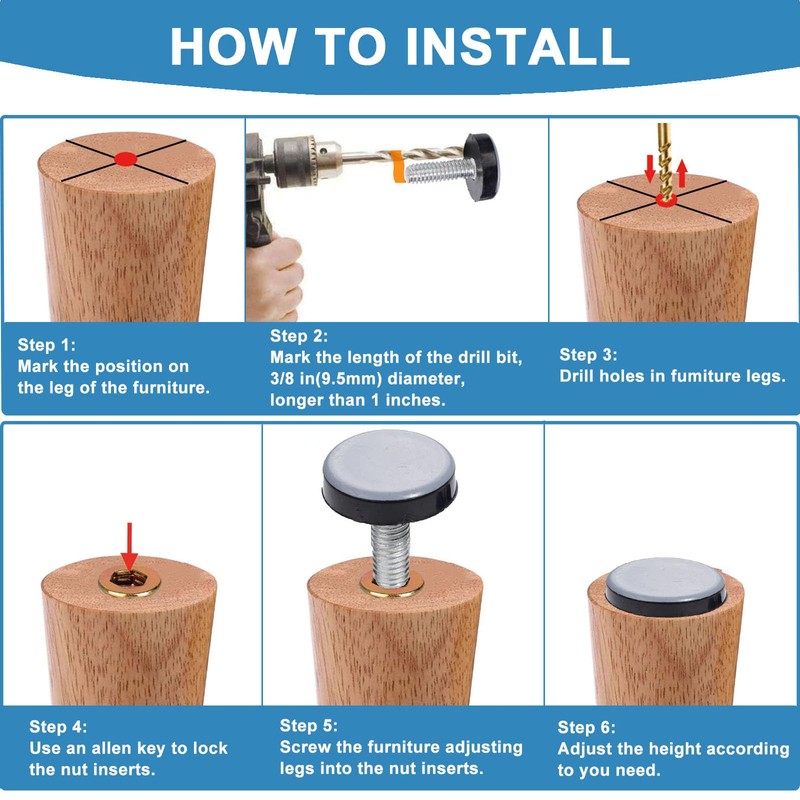 HOW TO INSTALL

Step 1:
Mark the position on the leg of the furniture.

Step 2:
Mark the length of the drill bit, 3/8 in(9.5mm) diameter, longer than 1 inches.

Step 3:
Drill holes in fumiture legs.

Step 4:
Use an allen key to lock the nut inserts.

Step 5:
Screw the furniture adjusting legs into the nut inserts.

Step 6:
Adjust the height according to you need.