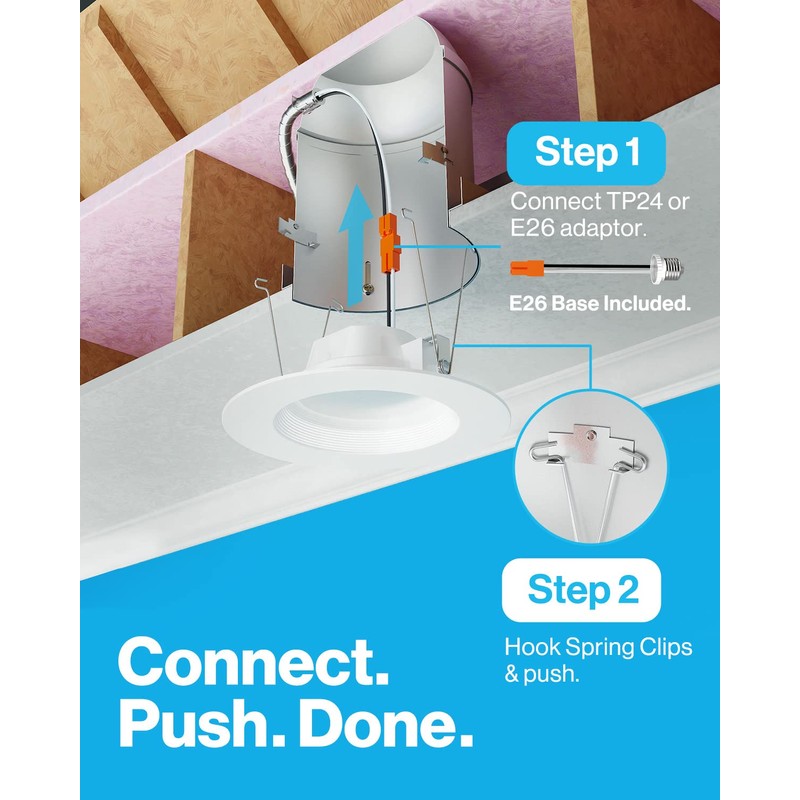 Step 1

Connect TP24 or E26 adaptor.

E26 Base Included.

Step 2

Hook Spring Clips & push.

Connect. Push. Done.