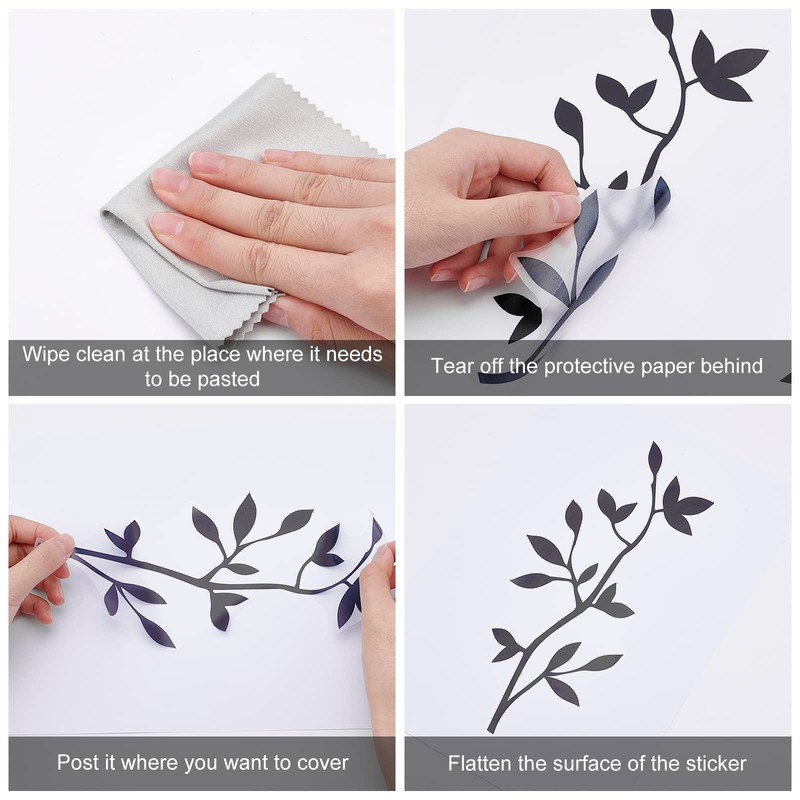 Wipe clean at the place where it needs to be pasted

Tear off the protective paper behind

Post it where you want to cover

Flatten the surface of the sticker