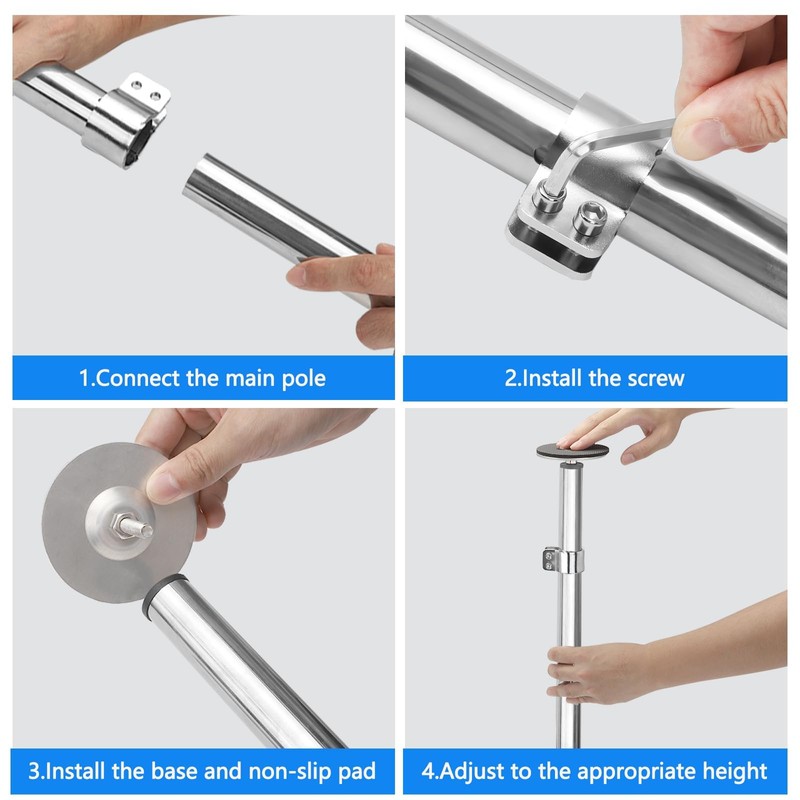 1.Connect the main pole

2.Install the screw

3.Install the base and non-slip pad

4.Adjust to the appropriate height