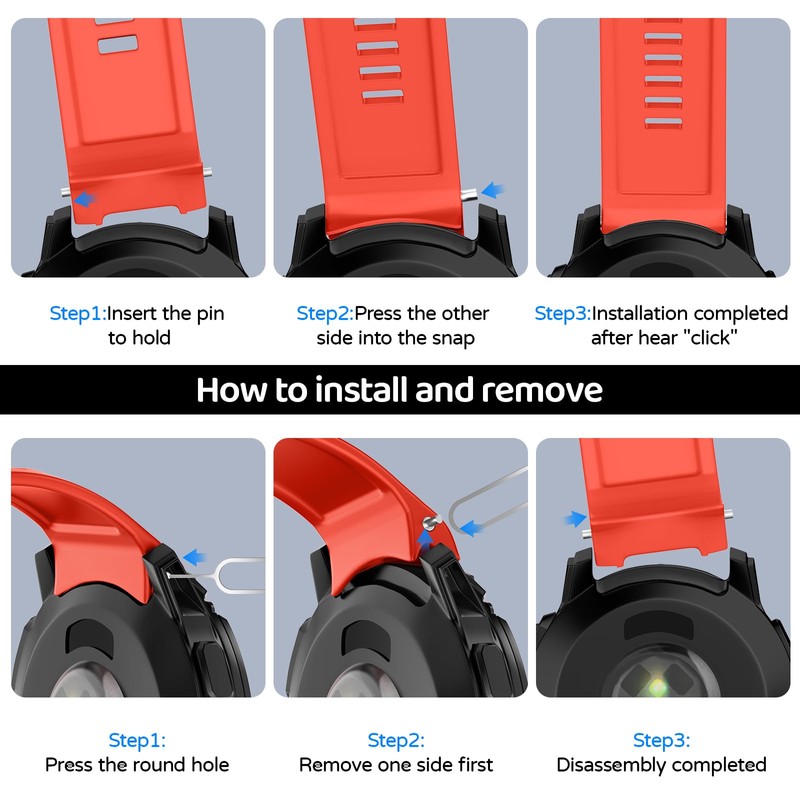 Step1:Insert the pin to hold

Step2:Press the other side into the snap

Step3:Installation completed after hear "click"

How to install and remove

Step1:
Press the round hole

Step2:
Remove one side first

Step3:
Disassembly completed