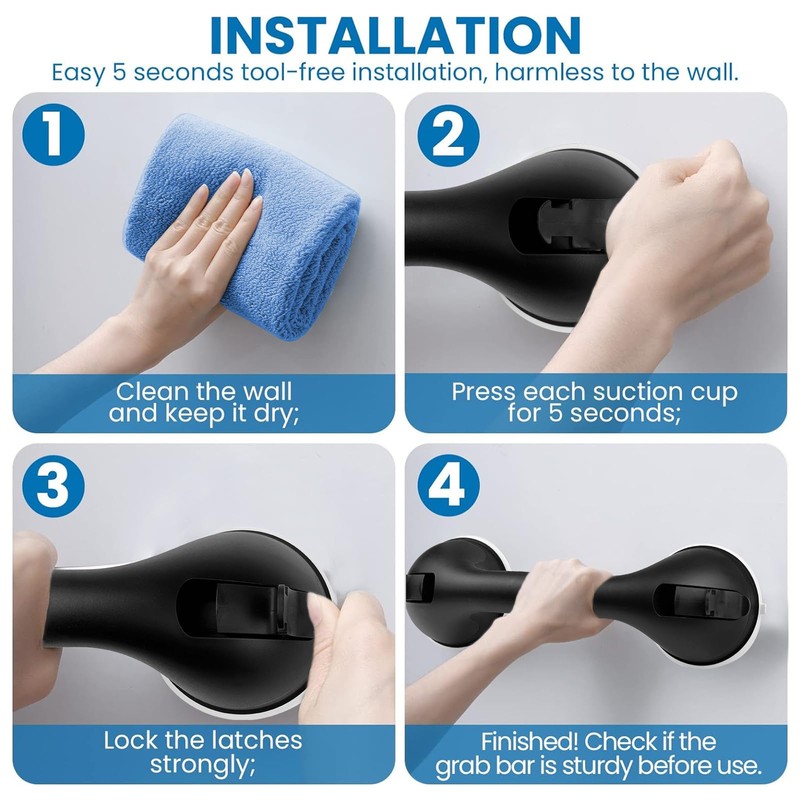 INSTALLATION

Easy 5 seconds tool-free installation, harmless to the wall.

1

Clean the wall and keep it dry;

2

Press each suction cup for 5 seconds;

3

Lock the latches strongly;

4

Finished! Check if the grab bar is sturdy before use.