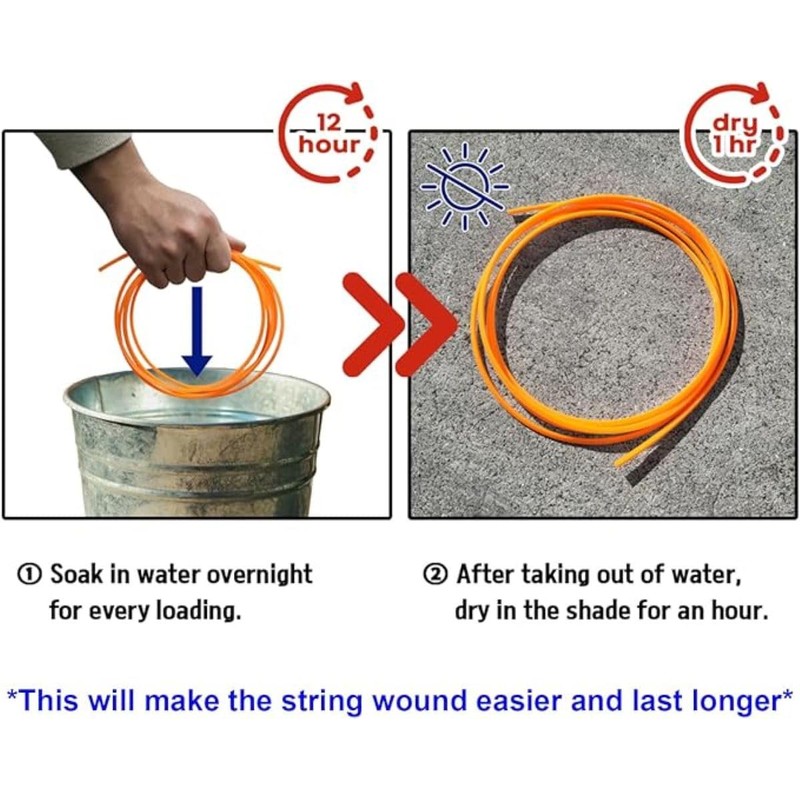 12 hour

dry 1 hr

① Soak in water overnight for every loading.

② After taking out of water, dry in the shade for an hour.

*This will make the string wound easier and last longer*