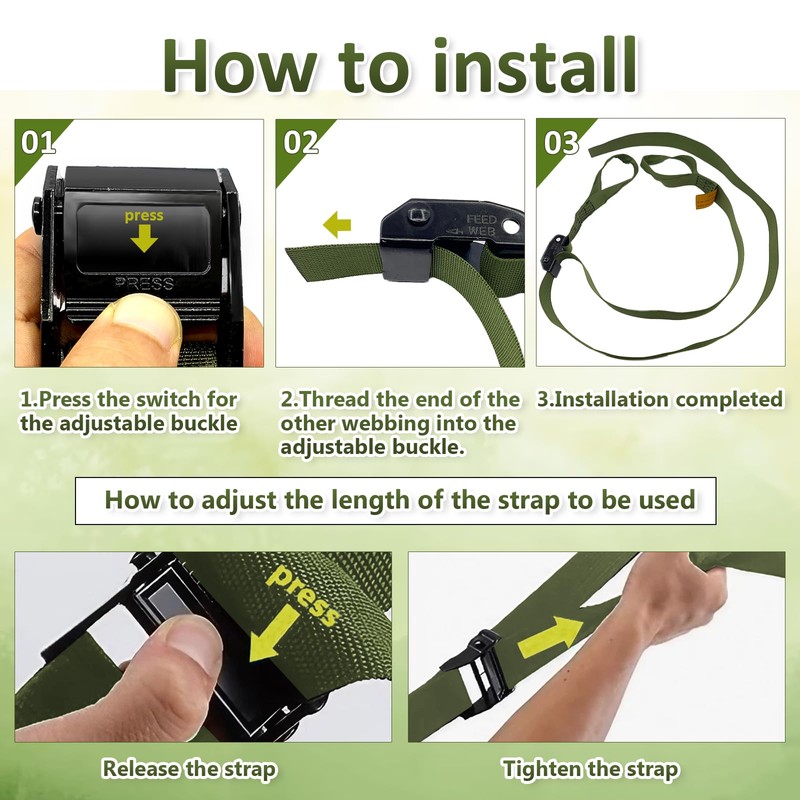 How to install

01

press

PRESS

02

FEED WEB

03

1.Press the switch for the adjustable buckle

2.Thread the end of the other webbing into the adjustable buckle.

3.Installation completed

How to adjust the length of the strap to be used

press

Release the strap

Tighten the strap