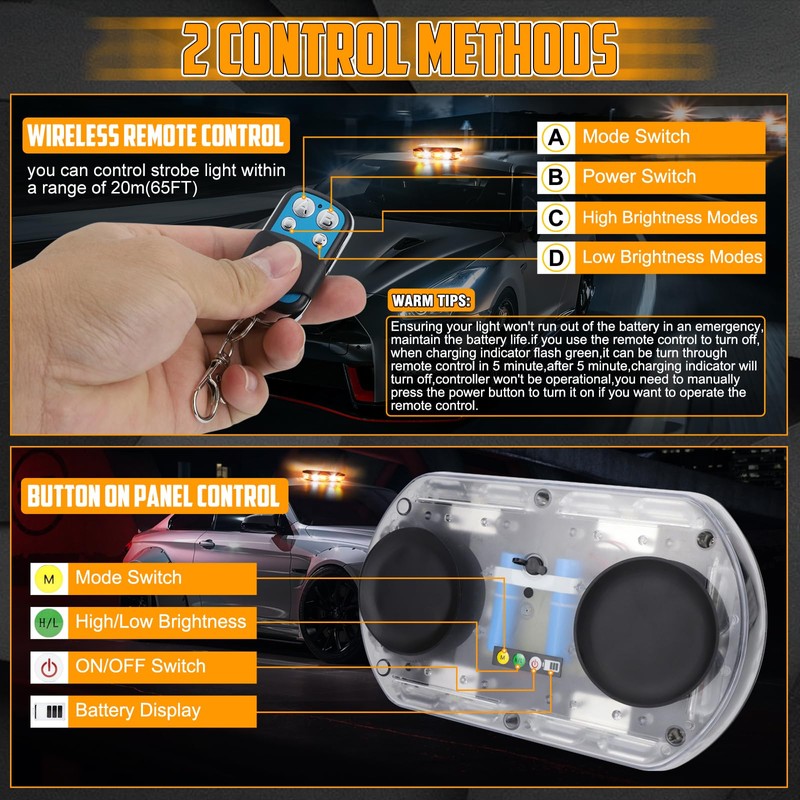 2 CONTROL METHODS

WIRELESS REMOTE CONTROL

you can control strobe light within a range of 20m(65FT)

A Mode Switch

B Power Switch

C High Brightness Modes

D Low Brightness Modes

WARM TIPS:

Ensuring your light won't run out of the battery in an emergency, maintain the battery life.if you use the remote control to turn off, when charging indicator flash green,it can be turn through remote control in 5 minute,after 5 minute,charging indicator will turn off,controller won't be operational,you need to manually press the power button to turn it on if you want to operate the remote control.

BUTTON ON PANEL CONTROL

M Mode Switch

H/L High/Low Brightness

ON/OFF Switch

Battery Display