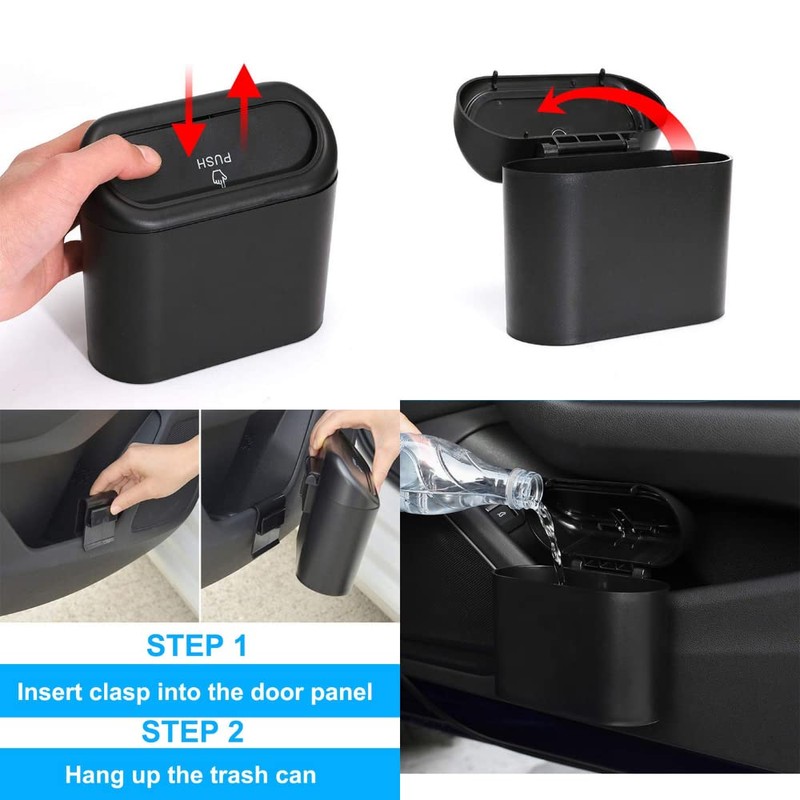 PUSH

STEP 1

Insert clasp into the door panel

STEP 2

Hang up the trash can