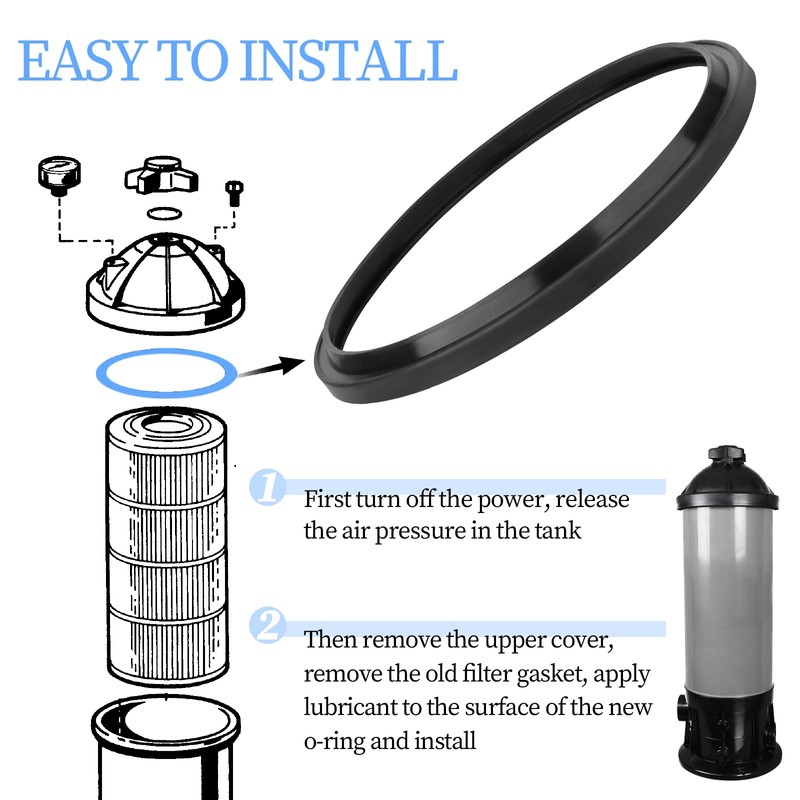 EASY TO INSTALL

1

First turn off the power, release the air pressure in the tank

2

Then remove the upper cover, remove the old filter gasket, apply lubricant to the surface of the new o-ring and install