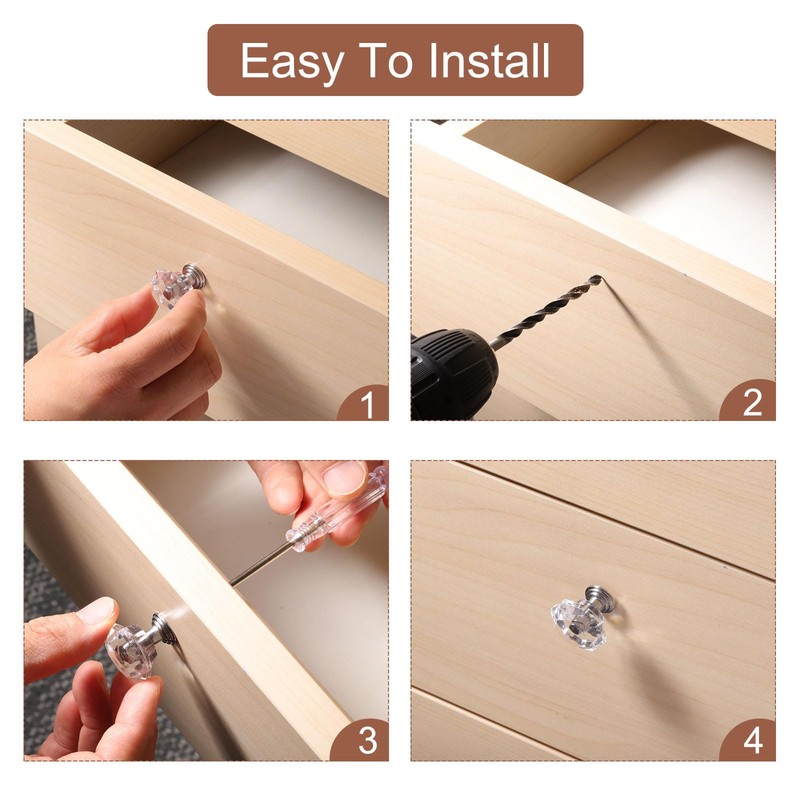 Easy To Install

1

2

3

4