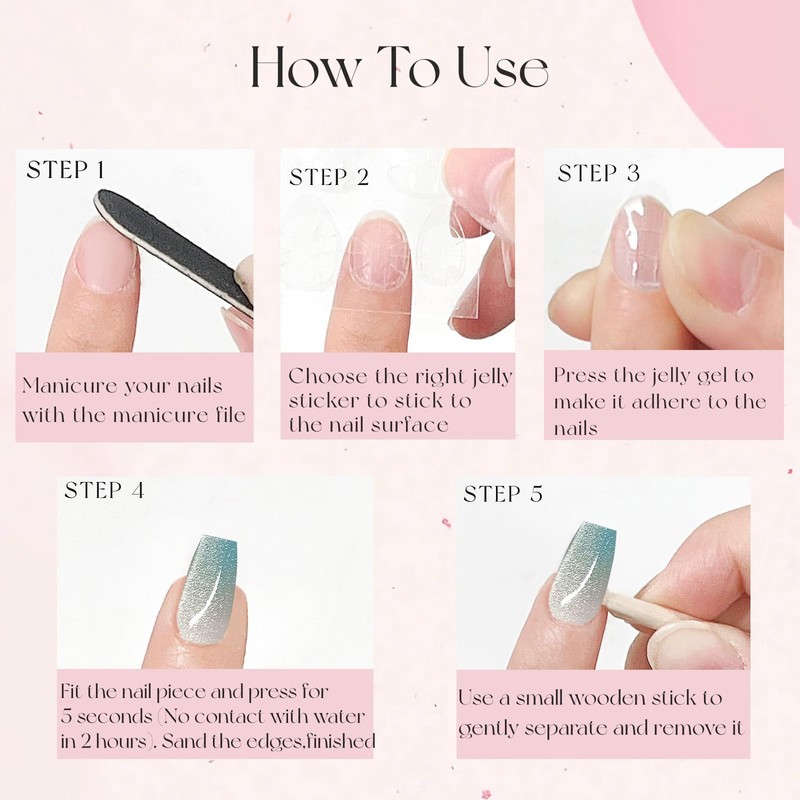 How To Use

STEP 1

Manicure your nails with the manicure file

STEP 2

Choose the right jelly sticker to stick to the nail surface

STEP 3

Press the jelly gel to make it adhere to the nails

STEP 4

Fit the nail piece and press for 5 seconds (No contact with water in 2 hours). Sand the edges,finished

STEP 5

Use a small wooden stick to gently separate and remove it