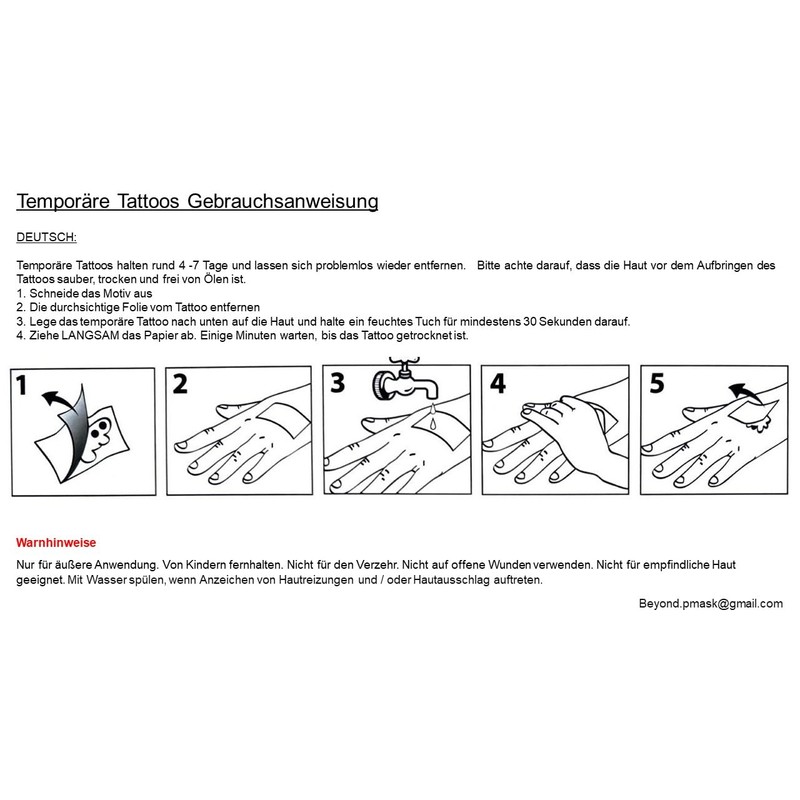 Temporäre Tattoos Gebrauchsanweisung

DEUTSCH:

Temporäre Tattoos halten rund 4 -7 Tage und lassen sich problemlos wieder entfernen. Bitte achte darauf, dass die Haut vor dem Aufbringen des Tattoos sauber, trocken und frei von Ölen ist.
1. Schneide das Motiv aus
2. Die durchsichtige Folie vom Tattoo entfernen
3. Lege das temporäre Tattoo nach unten auf die Haut und halte ein feuchtes Tuch für mindestens 30 Sekunden darauf.
4. Ziehe LANGSAM das Papier ab. Einige Minuten warten, bis das Tattoo getrocknet ist.

1

2

3

4

5

Warnhinweise

Nur für äußere Anwendung. Von Kindern fernhalten. Nicht für den Verzehr. Nicht auf offene Wunden verwenden. Nicht für empfindliche Haut geeignet. Mit Wasser spülen, wenn Anzeichen von Hautreizungen und / oder Hautausschlag auftreten.

Beyond.pmask@gmail.com