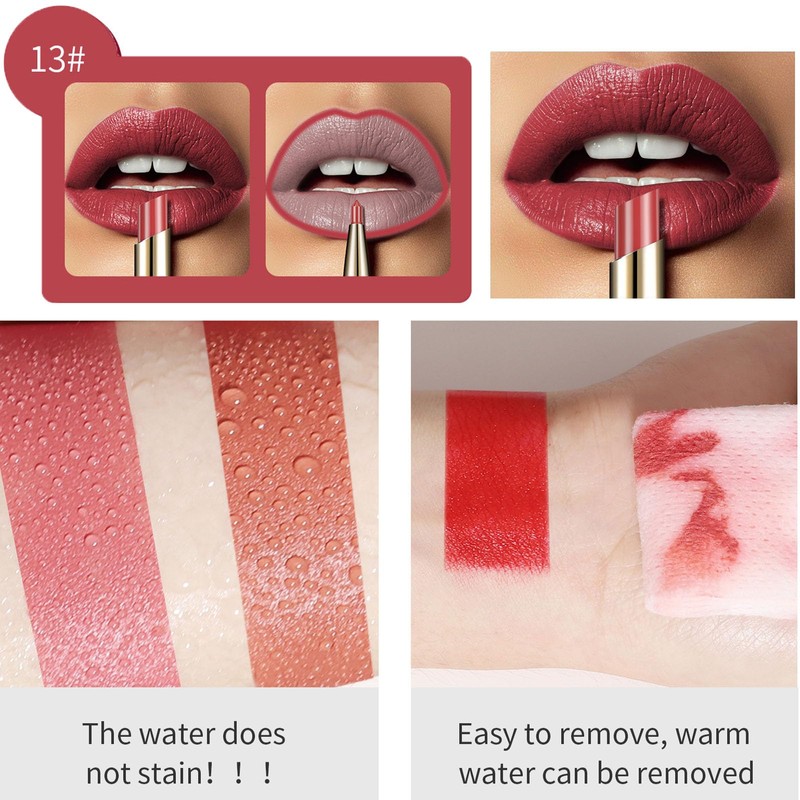 13#

The water does not stain！！！

Easy to remove, warm water can be removed