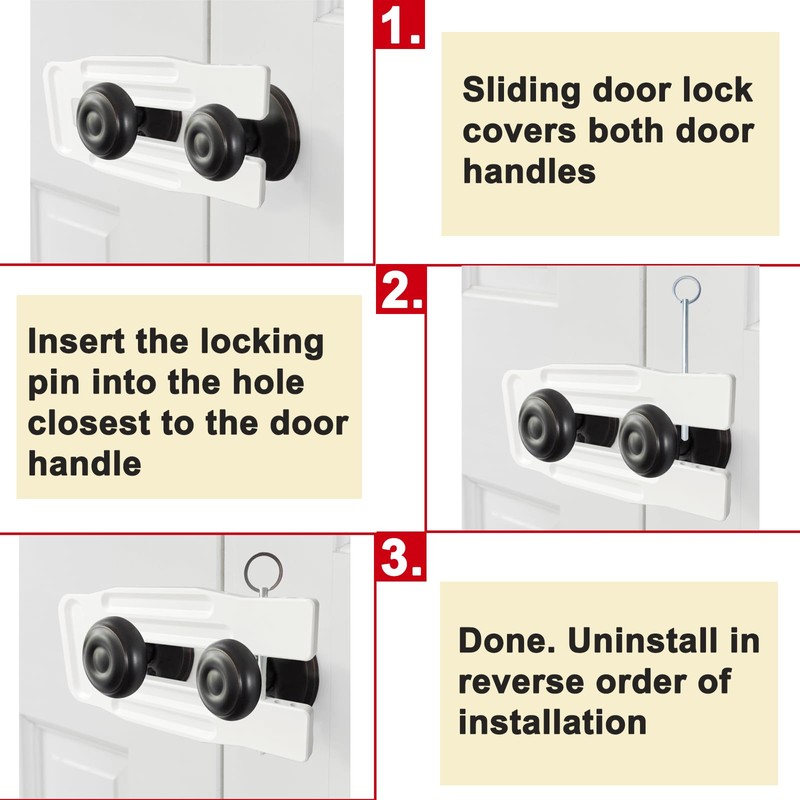 1.

Sliding door lock covers both door handles

2.

Insert the locking pin into the hole closest to the door handle

3.

Done. Uninstall in reverse order of installation