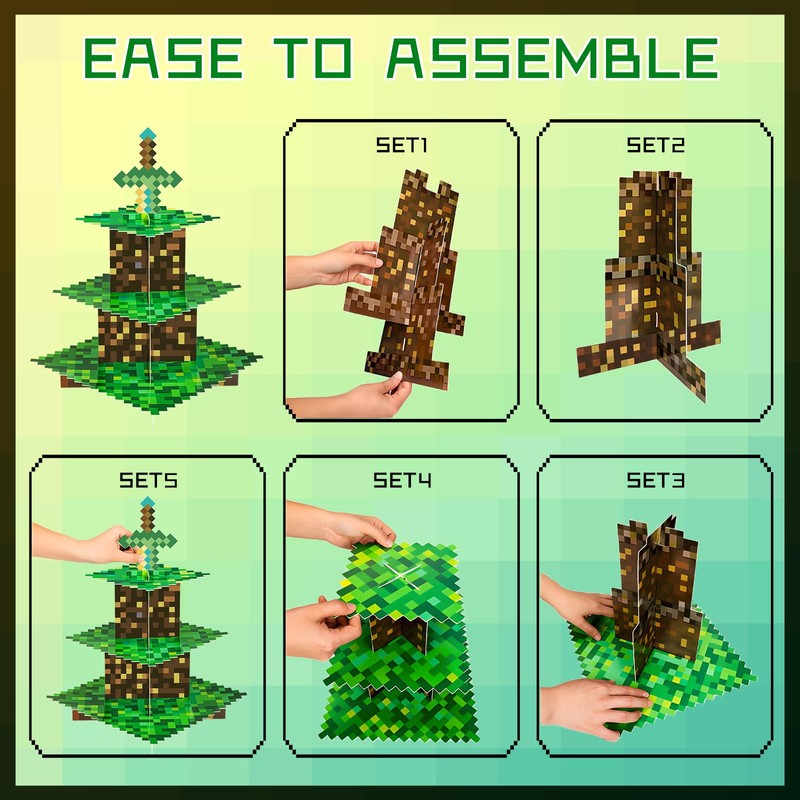 EASE TO ASSEMBLE

SET1

SET2

SET5

SET4

SET3