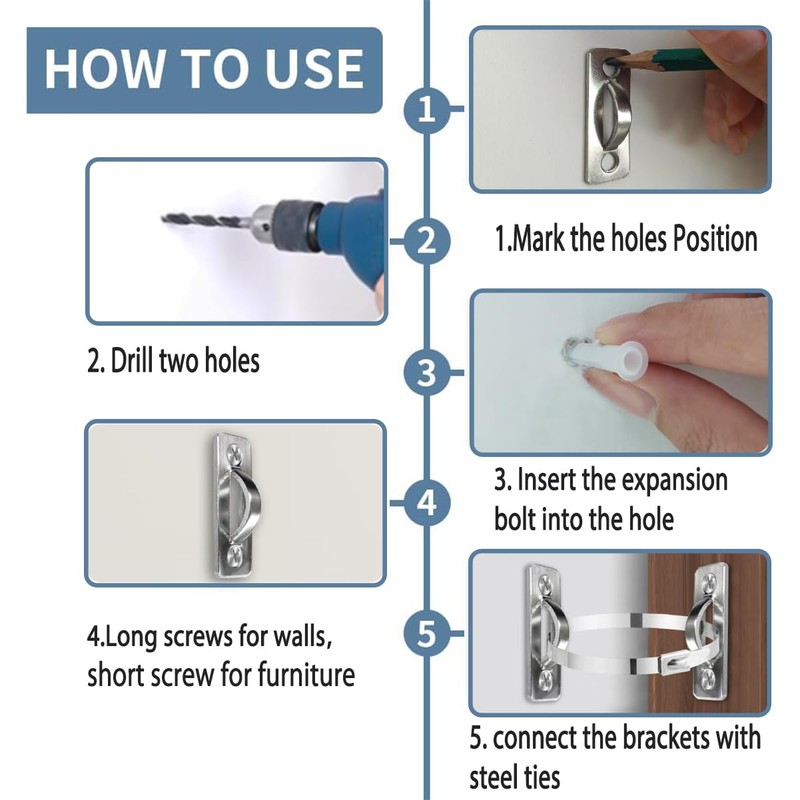 HOW TO USE

1

1.Mark the holes Position

2

2. Drill two holes

3

3. Insert the expansion bolt into the hole

4

4.Long screws for walls, short screw for furniture

5

5. connect the brackets with steel ties