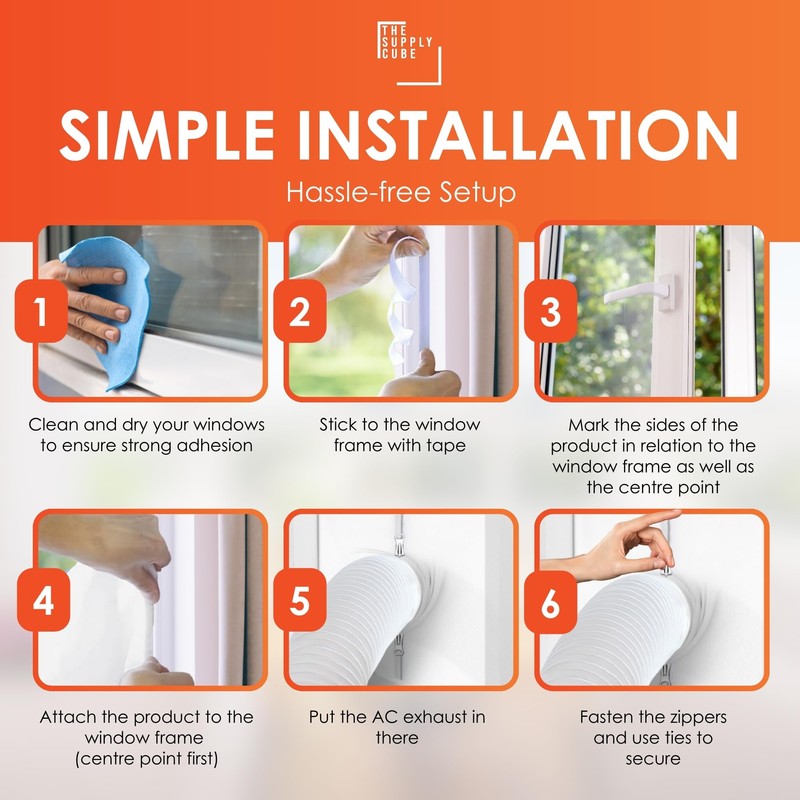 THE SUPPLY CUBE

SIMPLE INSTALLATION

Hassle-free Setup

1

Clean and dry your windows to ensure strong adhesion

2

Stick to the window frame with tape

3

Mark the sides of the product in relation to the window frame as well as the centre point

4

Attach the product to the window frame (centre point first)

5

Put the AC exhaust in there

6

Fasten the zippers and use ties to secure