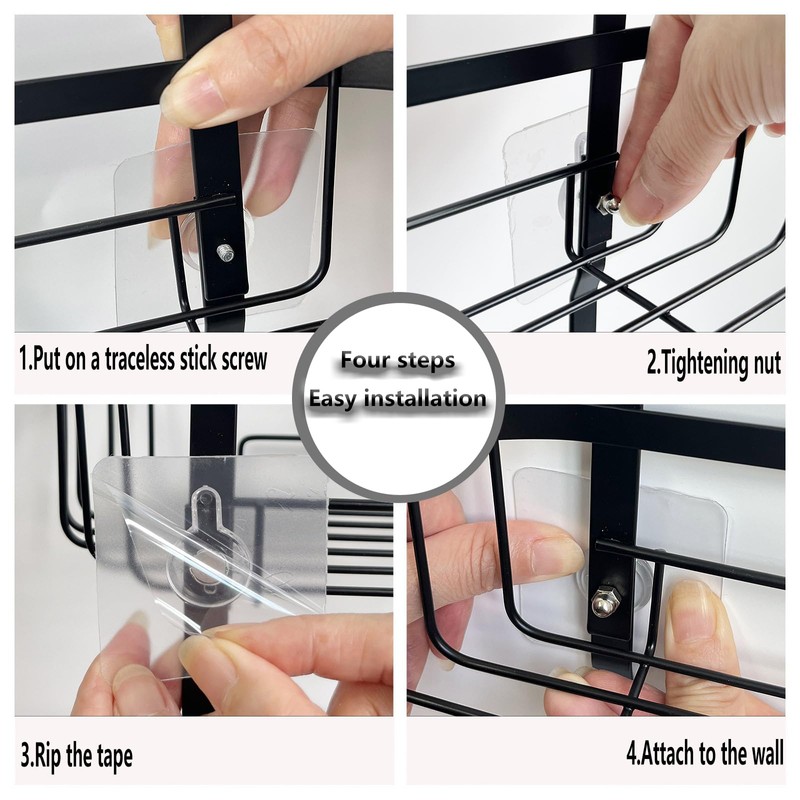 1.Put on a traceless stick screw

Four steps
Easy installation

2.Tightening nut

3.Rip the tape

4.Attach to the wall