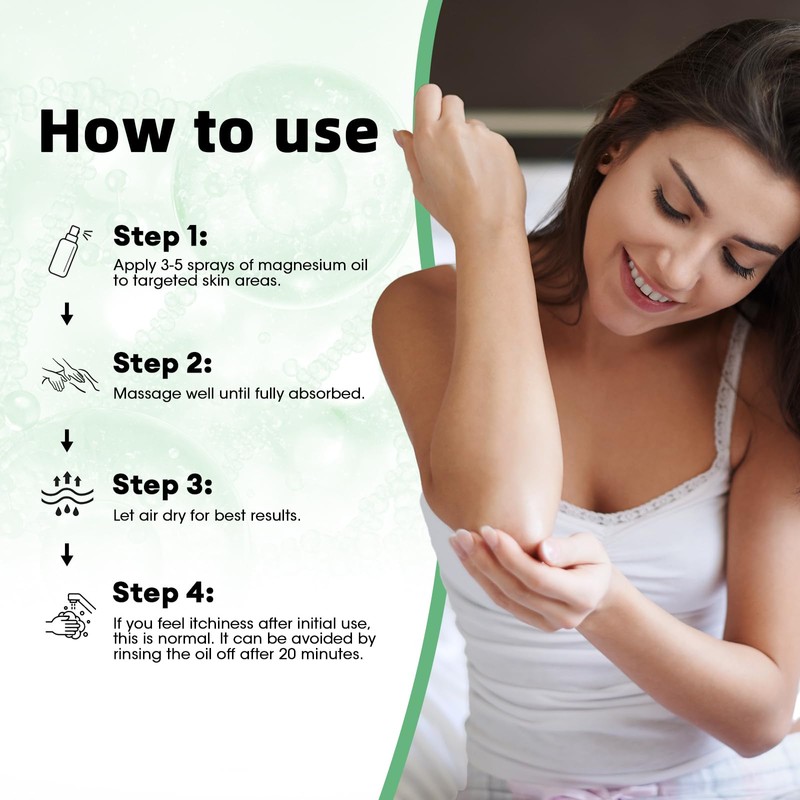 How to use

Step 1:
Apply 3-5 sprays of magnesium oil to targeted skin areas.

Step 2:
Massage well until fully absorbed.

Step 3:
Let air dry for best results.

Step 4:
If you feel itchiness after initial use, this is normal. It can be avoided by rinsing the oil off after 20 minutes.