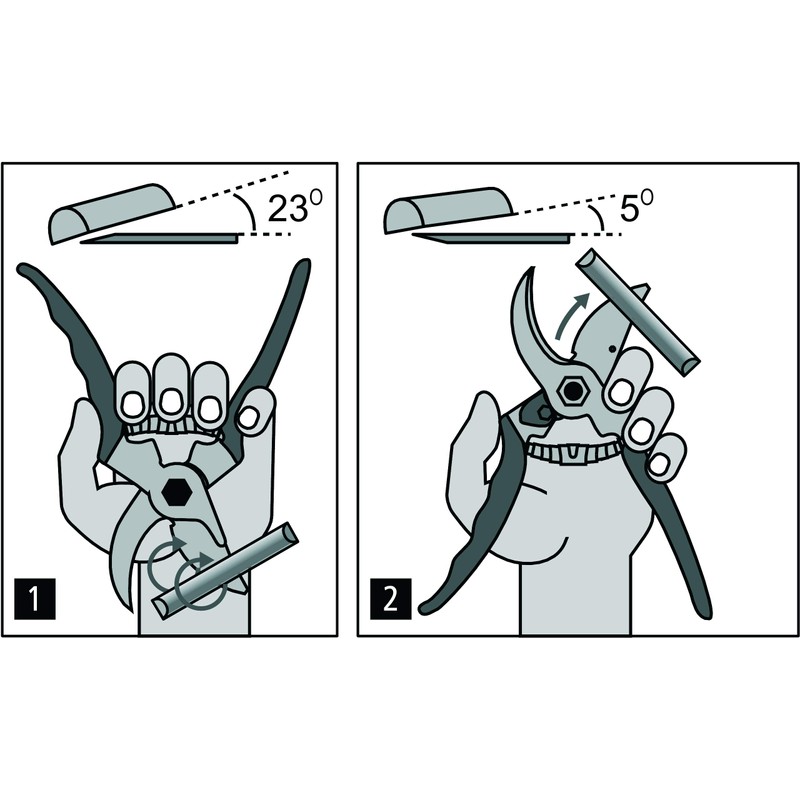 $23^0$

1

$5^0$

2