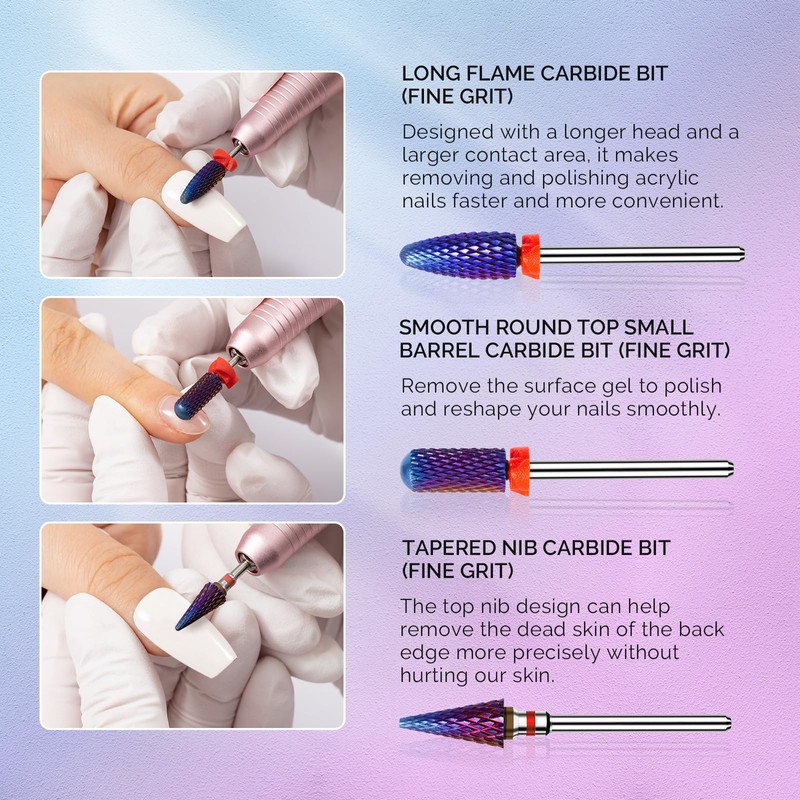 LONG FLAME CARBIDE BIT (FINE GRIT)

Designed with a longer head and a larger contact area, it makes removing and polishing acrylic nails faster and more convenient.

SMOOTH ROUND TOP SMALL BARREL CARBIDE BIT (FINE GRIT)

Remove the surface gel to polish and reshape your nails smoothly.

TAPERED NIB CARBIDE BIT (FINE GRIT)

The top nib design can help remove the dead skin of the back edge more precisely without hurting our skin.