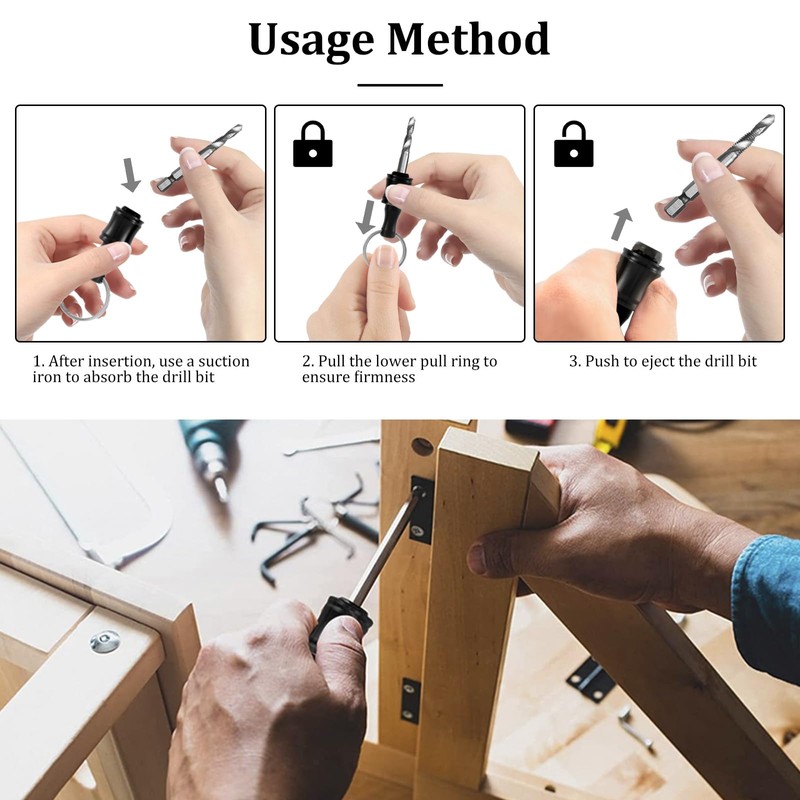 Usage Method

1. After insertion, use a suction iron to absorb the drill bit

2. Pull the lower pull ring to ensure firmness

3. Push to eject the drill bit