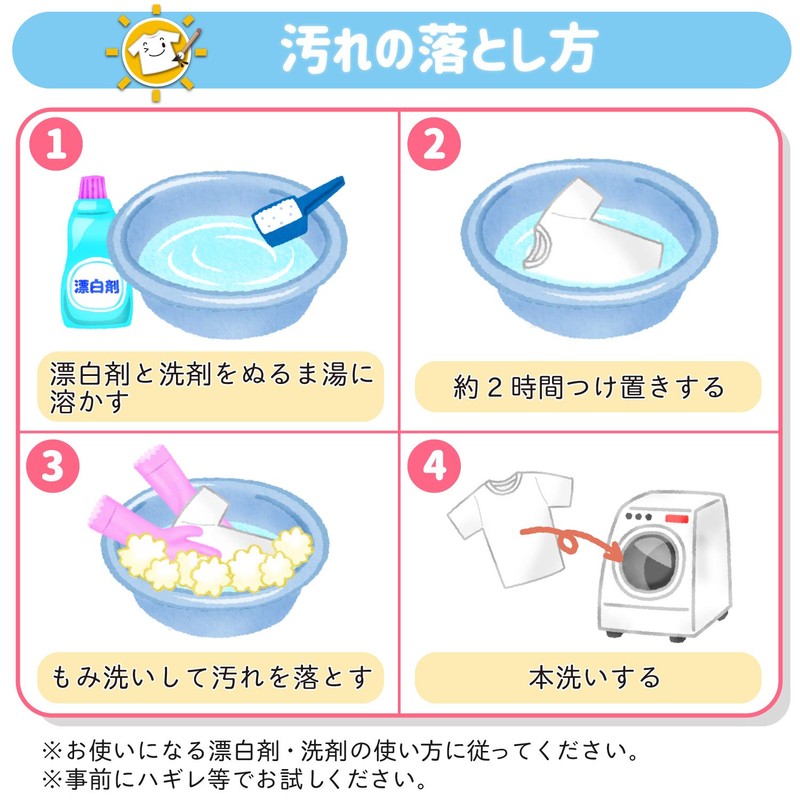 汚れの落とし方

1

漂白剤

漂白剤と洗剤をぬるま湯に溶かす

2

約２時間つけ置きする

3

もみ洗いして汚れを落とす

4

本洗いする

※お使いになる漂白剤・洗剤の使い方に従ってください。
※事前にハギレ等でお試しください。