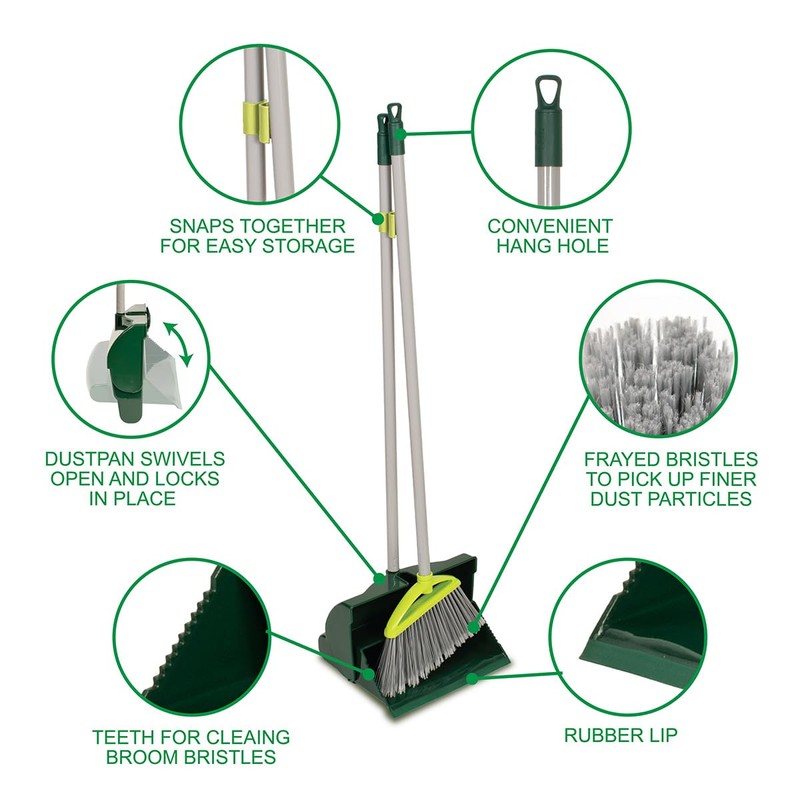 SNAPS TOGETHER FOR EASY STORAGE

CONVENIENT HANG HOLE

DUSTPAN SWIVELS OPEN AND LOCKS IN PLACE

FRAYED BRISTLES TO PICK UP FINER DUST PARTICLES

TEETH FOR CLEAING BROOM BRISTLES

RUBBER LIP