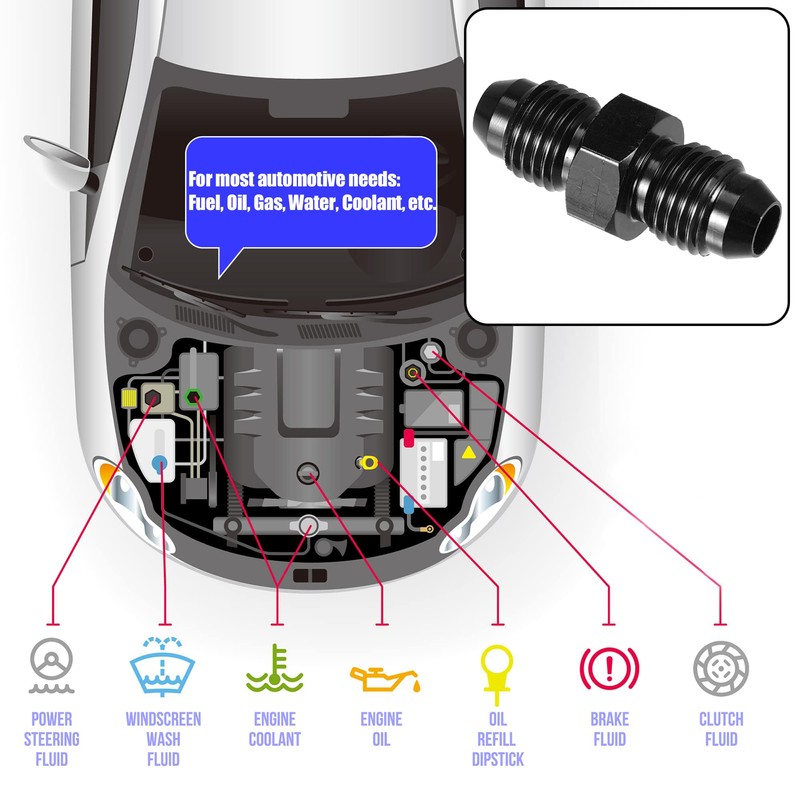 For most automotive needs:
Fuel, Oil, Gas, Water, Coolant, etc.

POWER STEERING FLUID

WINDSCREEN WASH FLUID

ENGINE COOLANT

ENGINE OIL

OIL REFILL DIPSTICK

BRAKE FLUID

CLUTCH FLUID