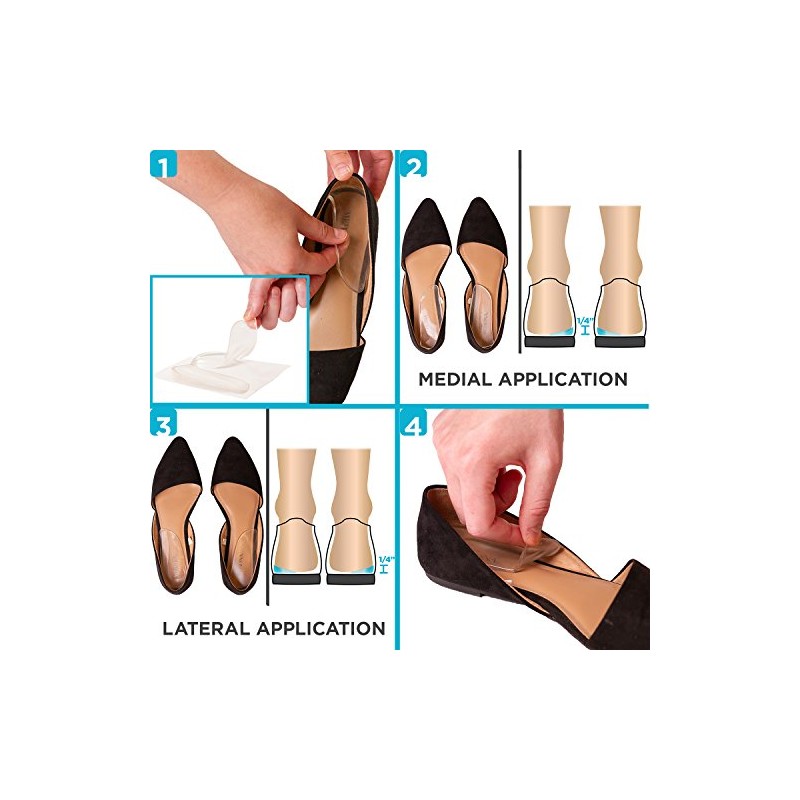 1

2

1/4"

MEDIAL APPLICATION

3

1/4"

LATERAL APPLICATION

4