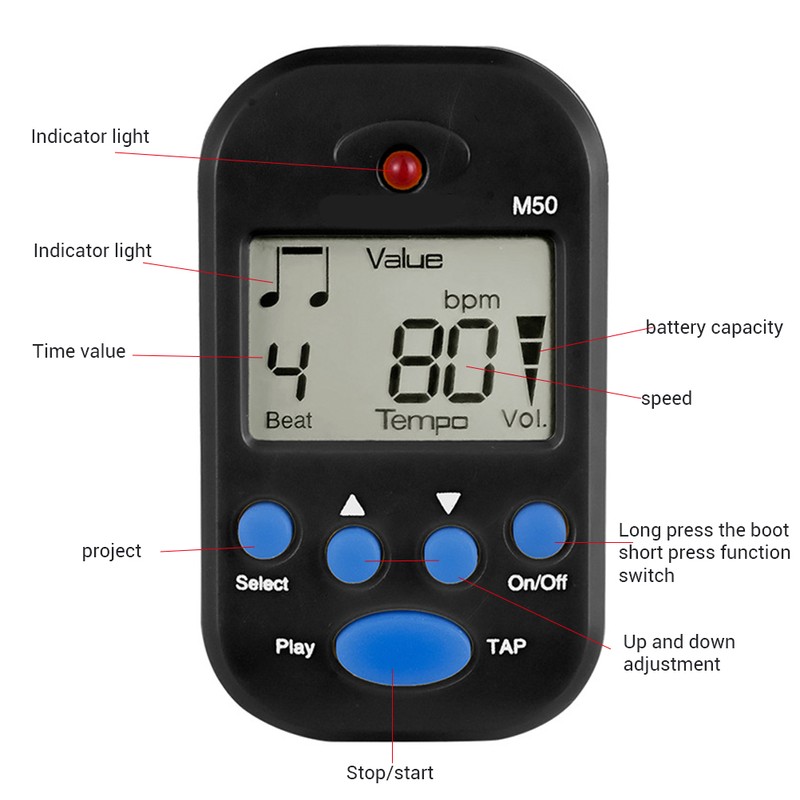 Indicator light

M50

Indicator light

Value

bpm

battery capacity

Time value

4

80

speed

Beat

Tempo

Vol.

project

Select

On/Off

Long press the boot short press function switch

Play

TAP

Up and down adjustment

Stop/start