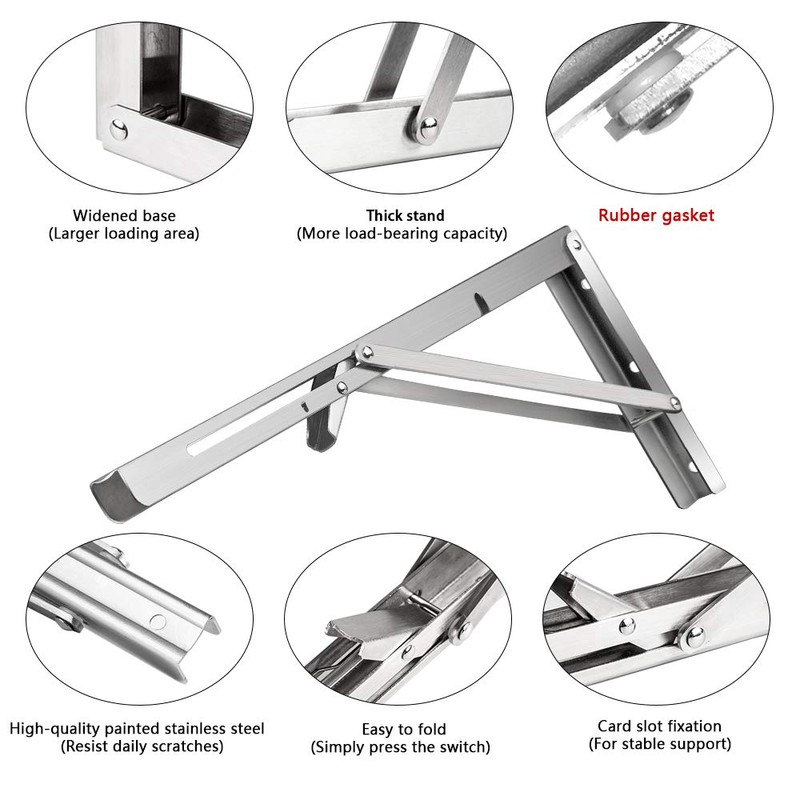 Widened base
(Larger loading area)

Thick stand
(More load-bearing capacity)

Rubber gasket

High-quality painted stainless steel
(Resist daily scratches)

Easy to fold
(Simply press the switch)

Card slot fixation
(For stable support)