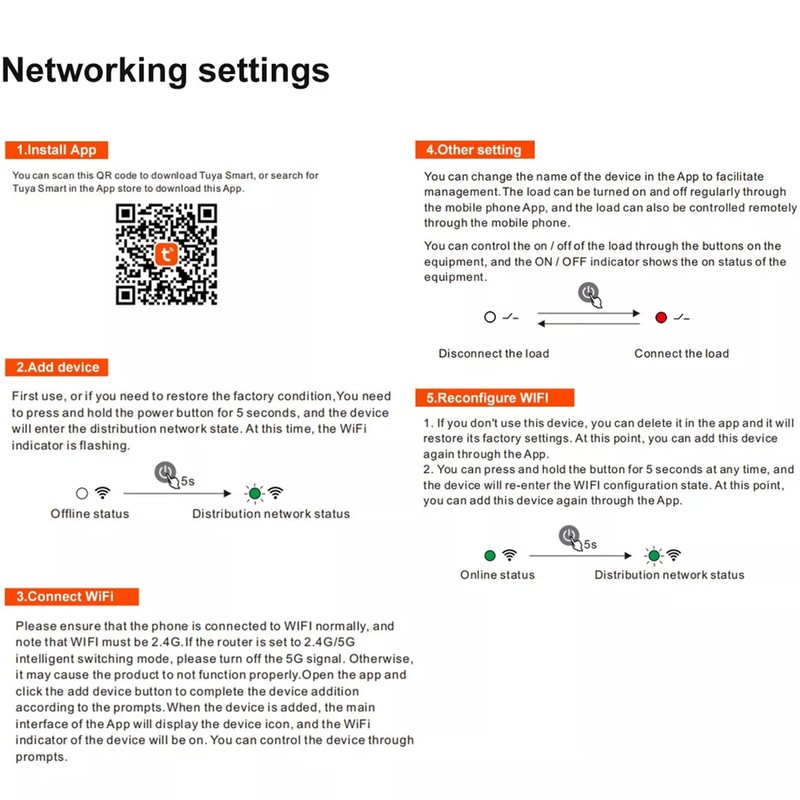 Networking settings

1.Install App

You can scan this QR code to download Tuya Smart, or search for Tuya Smart in the App store to download this App.

2.Add device

First use, or if you need to restore the factory condition,You need to press and hold the power button for 5 seconds, and the device will enter the distribution network state. At this time, the WiFi indicator is flashing.

5s

Offline status

Distribution network status

3.Connect WiFi

Please ensure that the phone is connected to WIFI normally, and note that WIFI must be 2.4G.If the router is set to 2.4G/5G intelligent switching mode, please turn off the 5G signal. Otherwise, it may cause the product to not function properly.Open the app and click the add device button to complete the device addition according to the prompts.When the device is added, the main interface of the App will display the device icon, and the WiFi indicator of the device will be on. You can control the device through prompts.

4.Other setting

You can change the name of the device in the App to facilitate management.The load can be turned on and off regularly through the mobile phone App, and the load can also be controlled remotely through the mobile phone.

You can control the on / off of the load through the buttons on the equipment, and the ON / OFF indicator shows the on status of the equipment.

Disconnect the load

Connect the load

5.Reconfigure WIFI

1. If you don't use this device, you can delete it in the app and it will restore its factory settings. At this point, you can add this device again through the App.
2. You can press and hold the button for 5 seconds at any time, and the device will re-enter the WIFI configuration state. At this point, you can add this device again through the App.

5s

Online status

Distribution network status