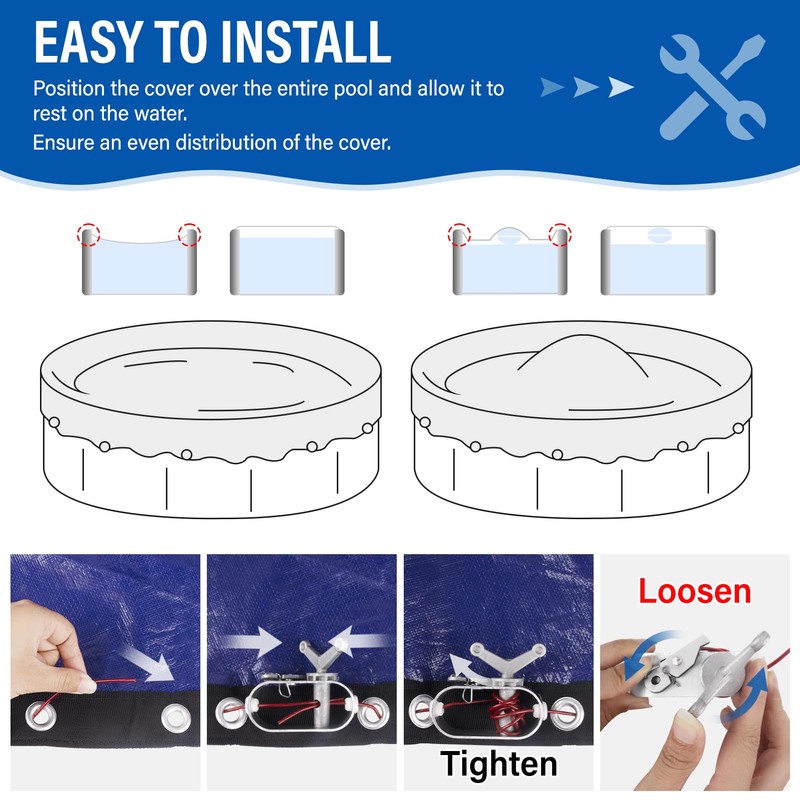 EASY TO INSTALL

Position the cover over the entire pool and allow it to rest on the water.

Ensure an even distribution of the cover.

Loosen

Tighten