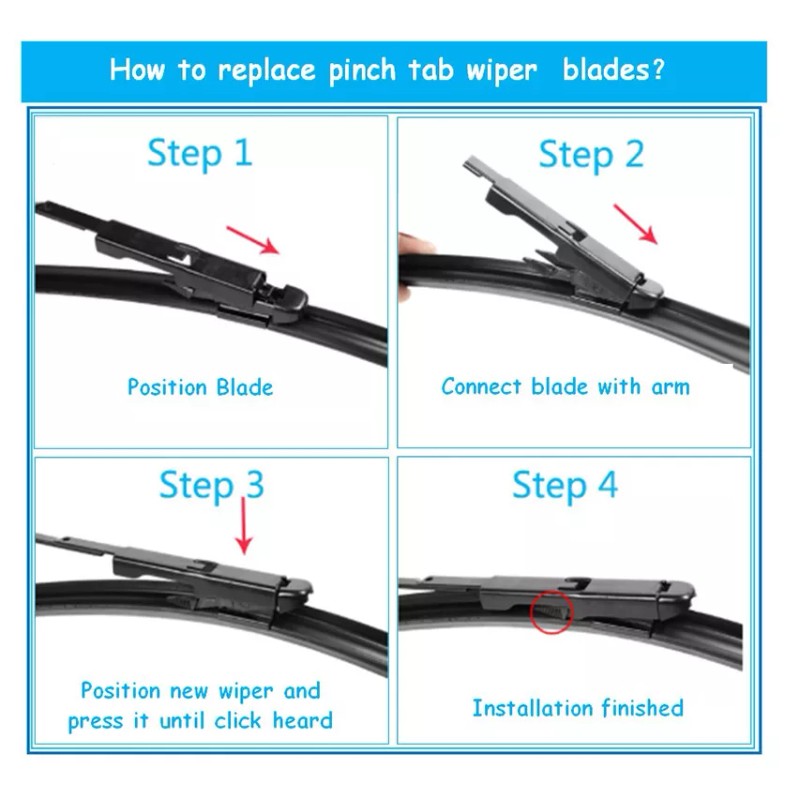 How to replace pinch tab wiper blades?

Step 1

Position Blade

Step 2

Connect blade with arm

Step 3

Position new wiper and press it until click heard

Step 4

Installation finished