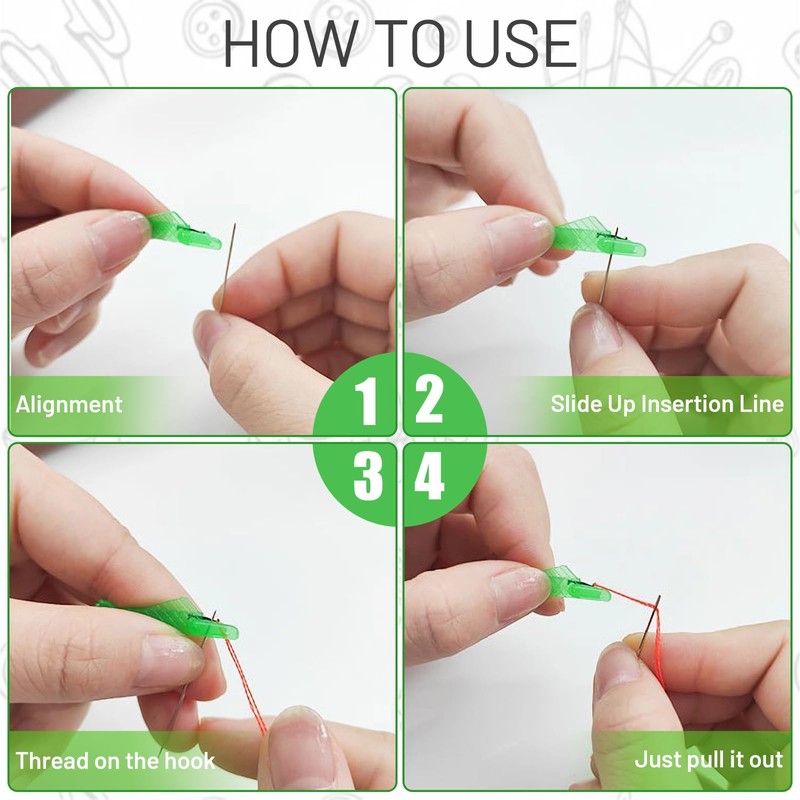 HOW TO USE

Alignment

1

2

Slide Up Insertion Line

3

4

Thread on the hook

Just pull it out