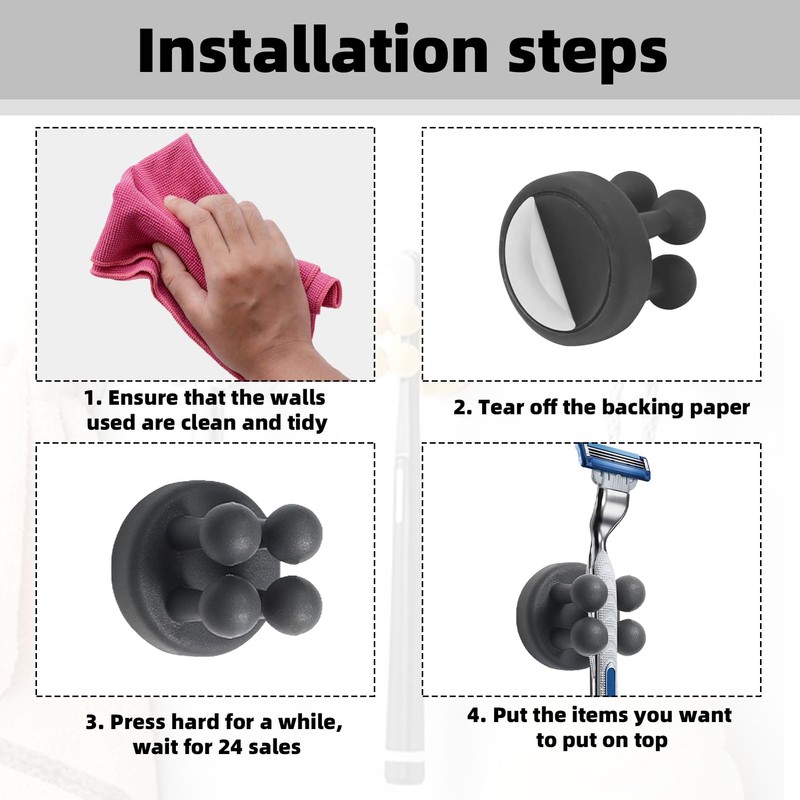 Installation steps

1. Ensure that the walls used are clean and tidy

2. Tear off the backing paper

3. Press hard for a while, wait for 24 sales

4. Put the items you want to put on top