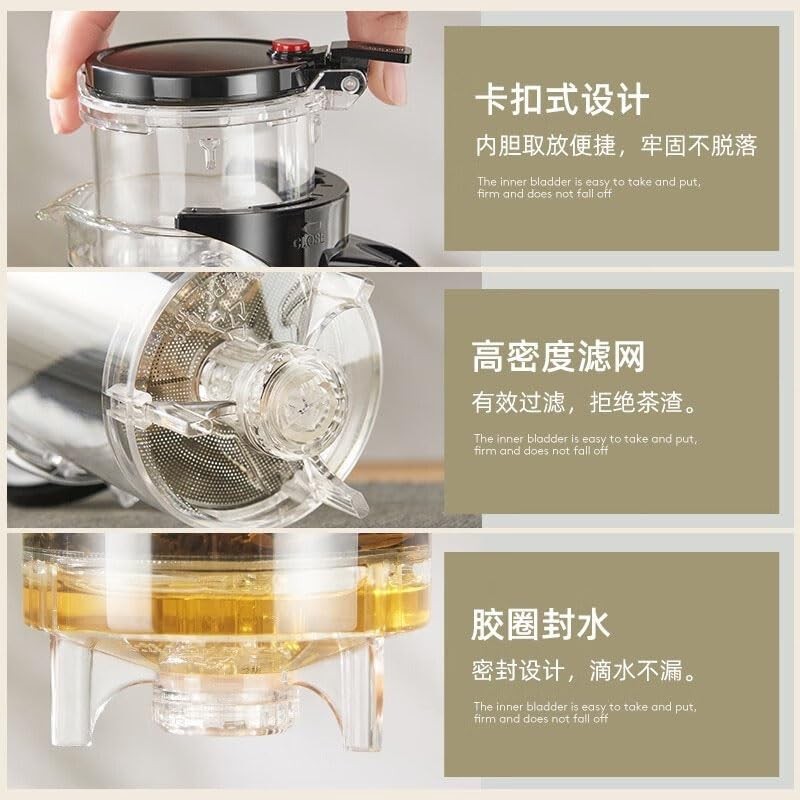 卡扣式设计

内胆取放便捷，牢固不脱落

The inner bladder is easy to take and put, firm and does not fall off

CLOSE

高密度滤网

有效过滤，拒绝茶渣。

The inner bladder is easy to take and put, firm and does not fall off

胶圈封水

密封设计，滴水不漏。

The inner bladder is easy to take and put, firm and does not fall off