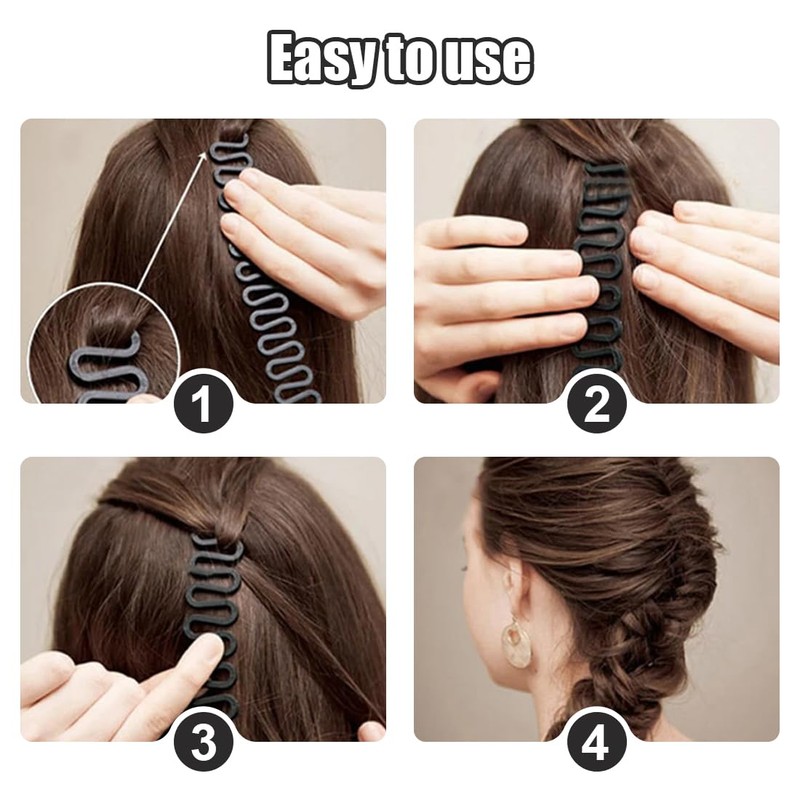 Easy to use

1

2

3

4