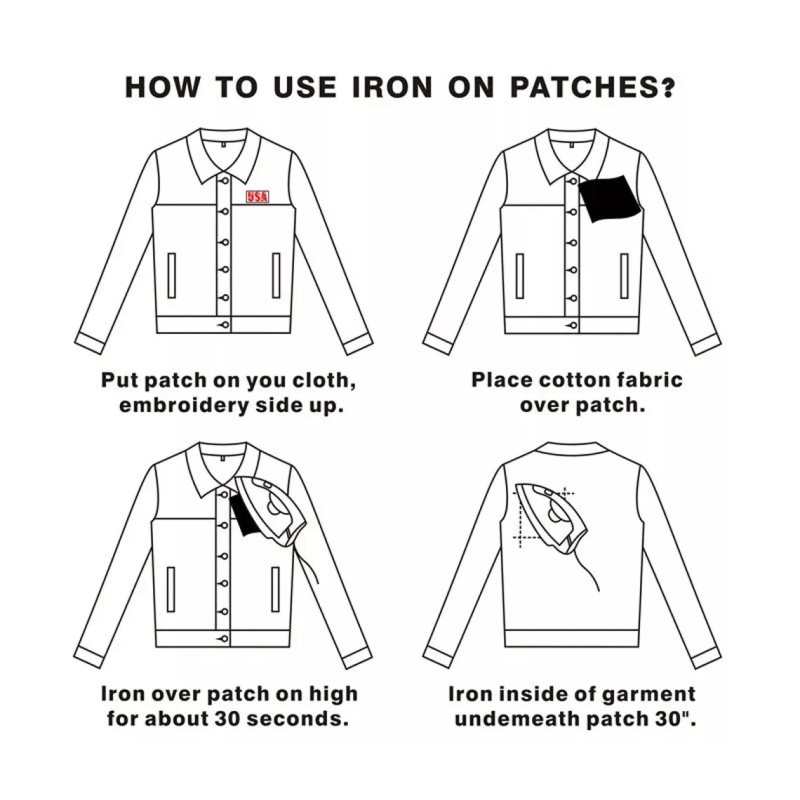 HOW TO USE IRON ON PATCHES?

USA

Put patch on you cloth, embroidery side up.

Place cotton fabric over patch.

Iron over patch on high for about 30 seconds.

Iron inside of garment undemeath patch 30".