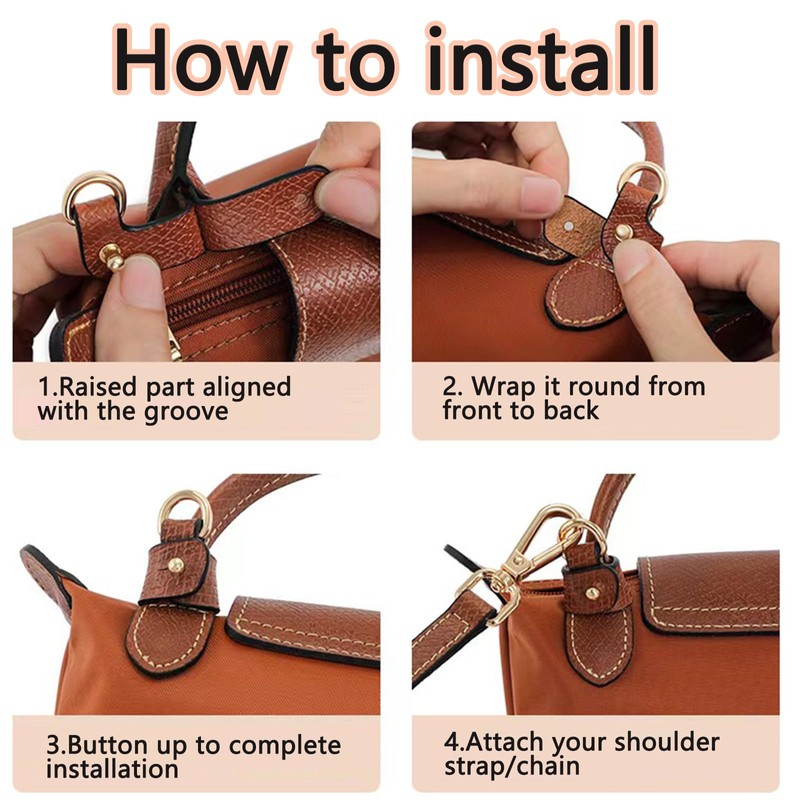 How to install

1.Raised part aligned with the groove

2. Wrap it round from front to back

3.Button up to complete installation

4.Attach your shoulder strap/chain