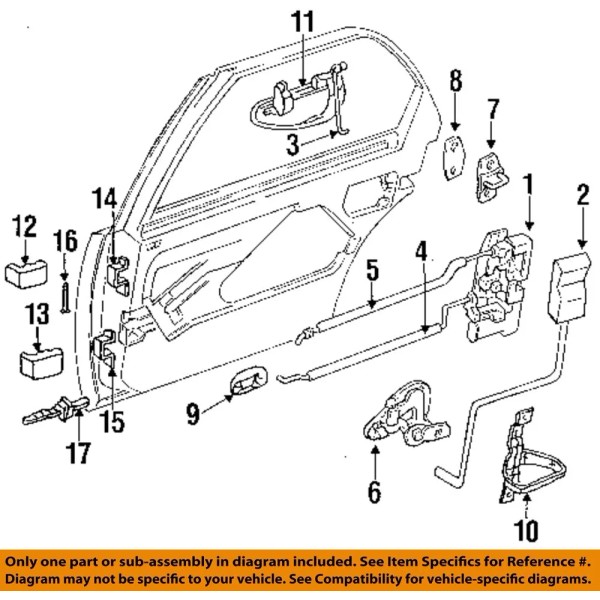 11
8
7
3
1
2
14
12
16
4
5
13
15
9
17
6
10

Only one part or sub-assembly in diagram included. See Item Specifics for Reference #.
Diagram may not be specific to your vehicle. See Compatibility for vehicle-specific diagrams.