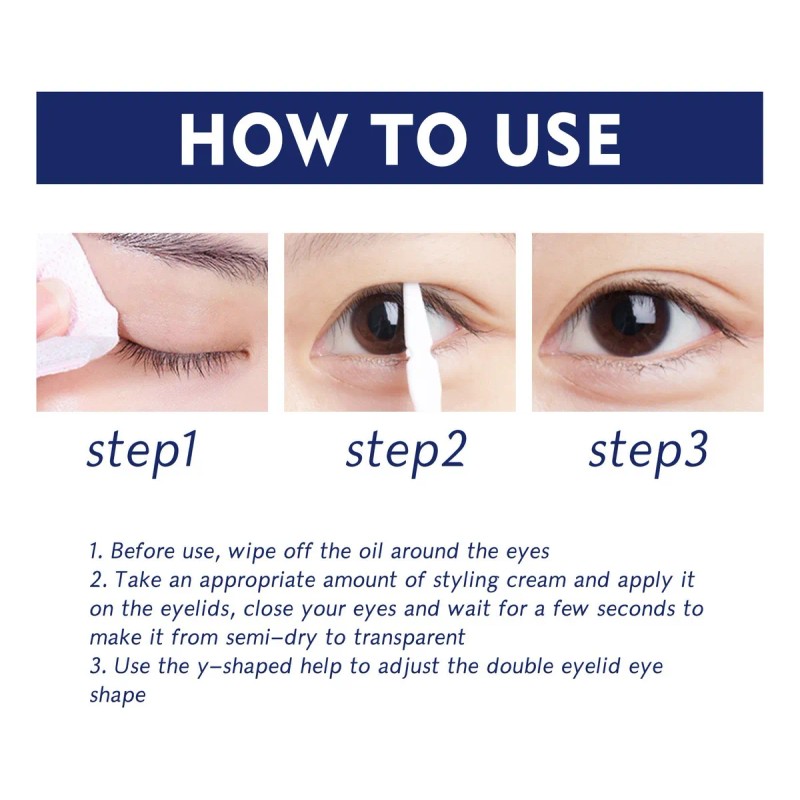 HOW TO USE

step1

step2

step3

1. Before use, wipe off the oil around the eyes
2. Take an appropriate amount of styling cream and apply it on the eyelids, close your eyes and wait for a few seconds to make it from semi-dry to transparent
3. Use the y-shaped help to adjust the double eyelid eye shape