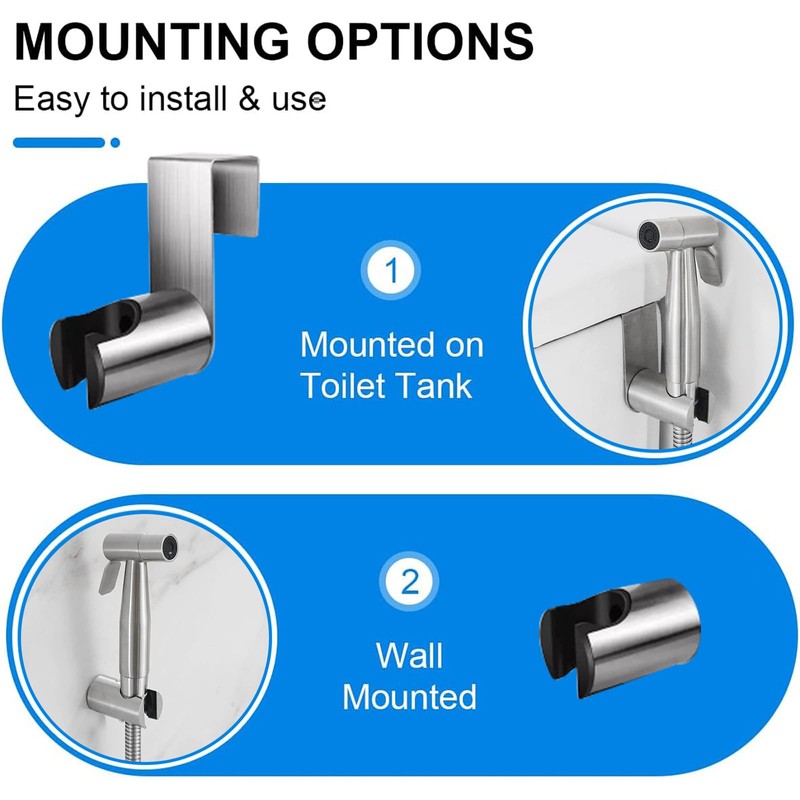 MOUNTING OPTIONS
Easy to install & use

1
Mounted on Toilet Tank

2
Wall Mounted