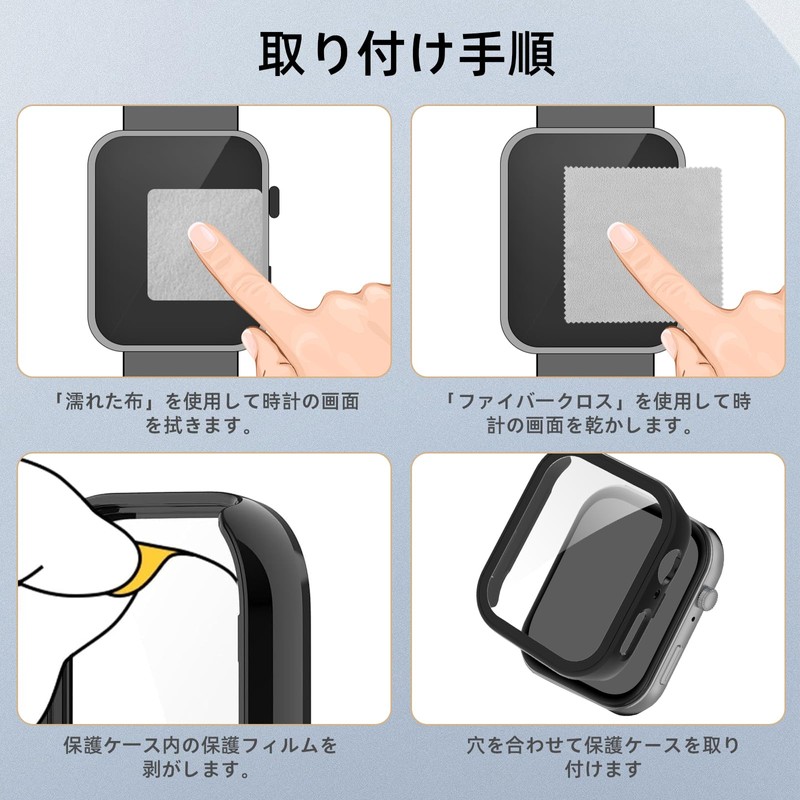 取り付け手順

「濡れた布」を使用して時計の画面を拭きます。

「ファイバークロス」を使用して時計の画面を乾かします。

保護ケース内の保護フィルムを剥がします。

穴を合わせて保護ケースを取り付けます