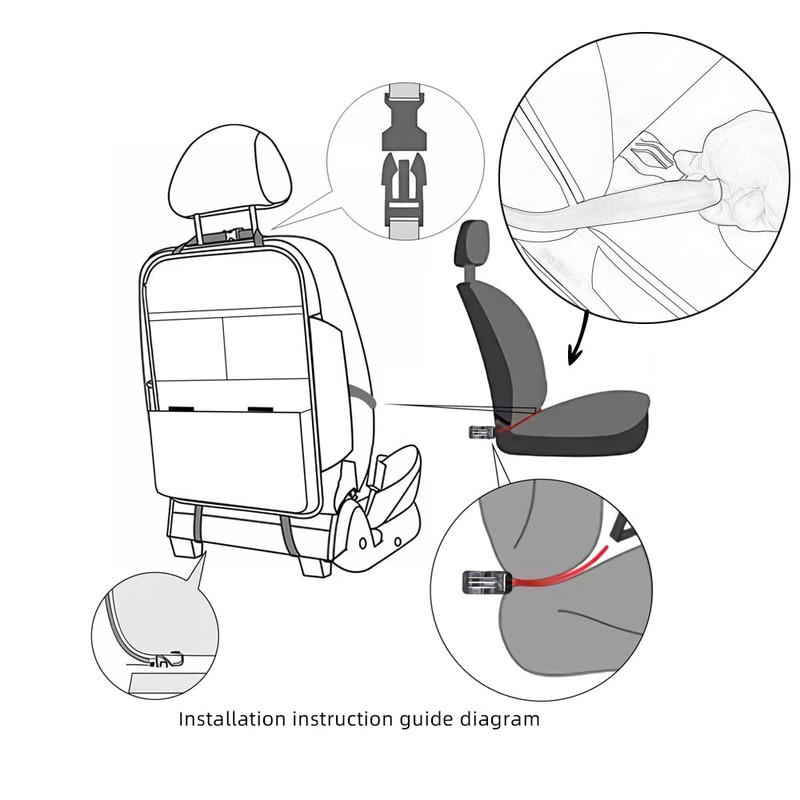 Installation instruction guide diagram